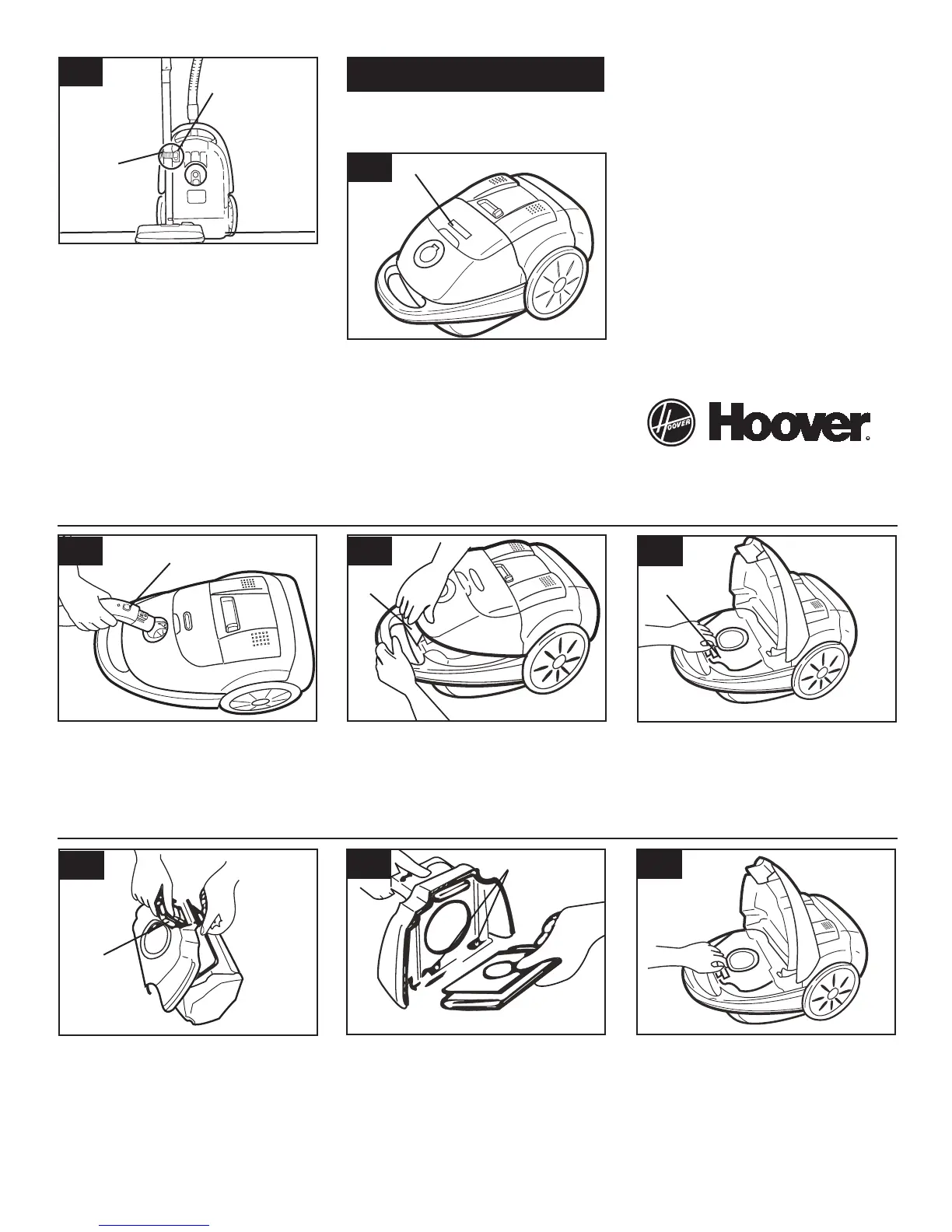 HOOVER

Hoover®