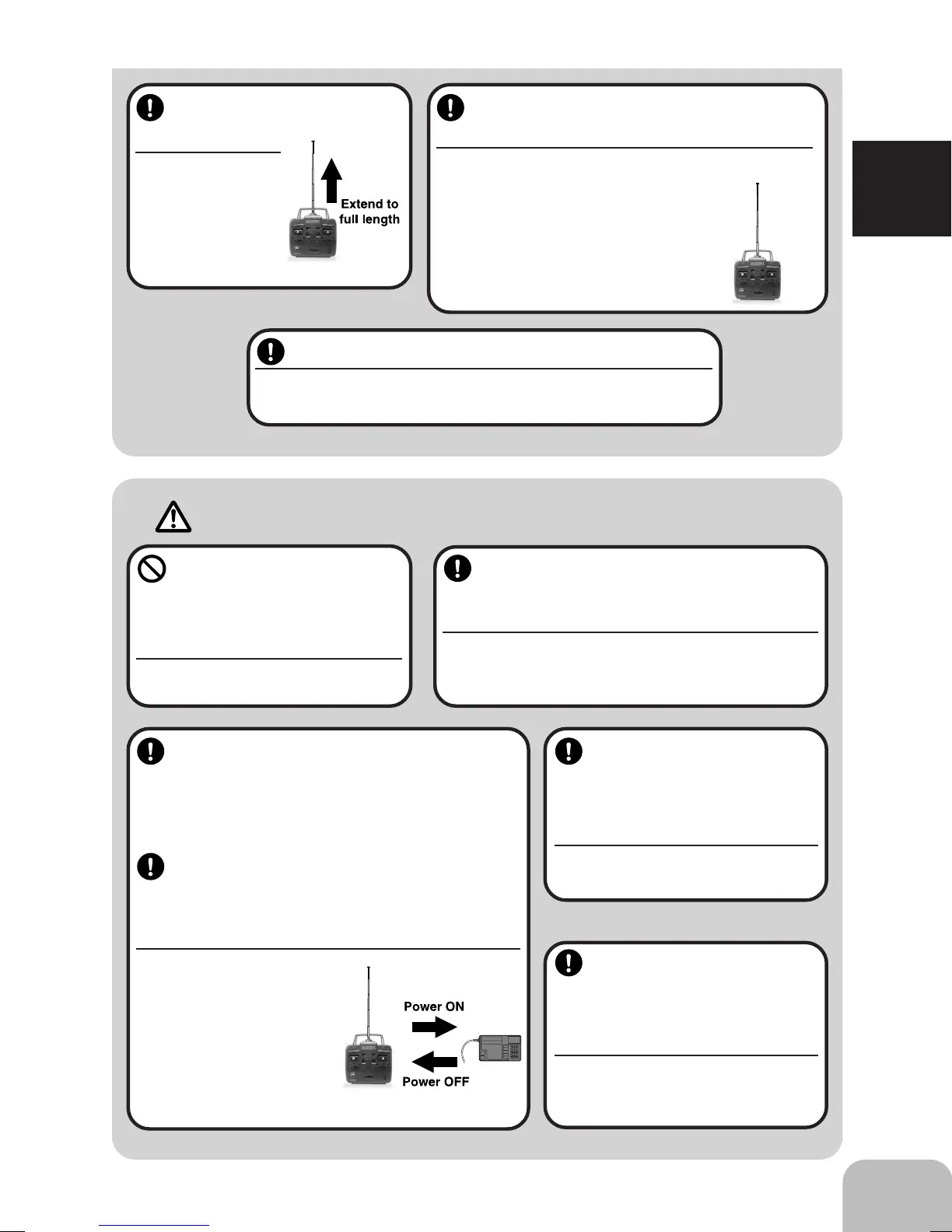 Extend to full length

Power ON

Power OFF