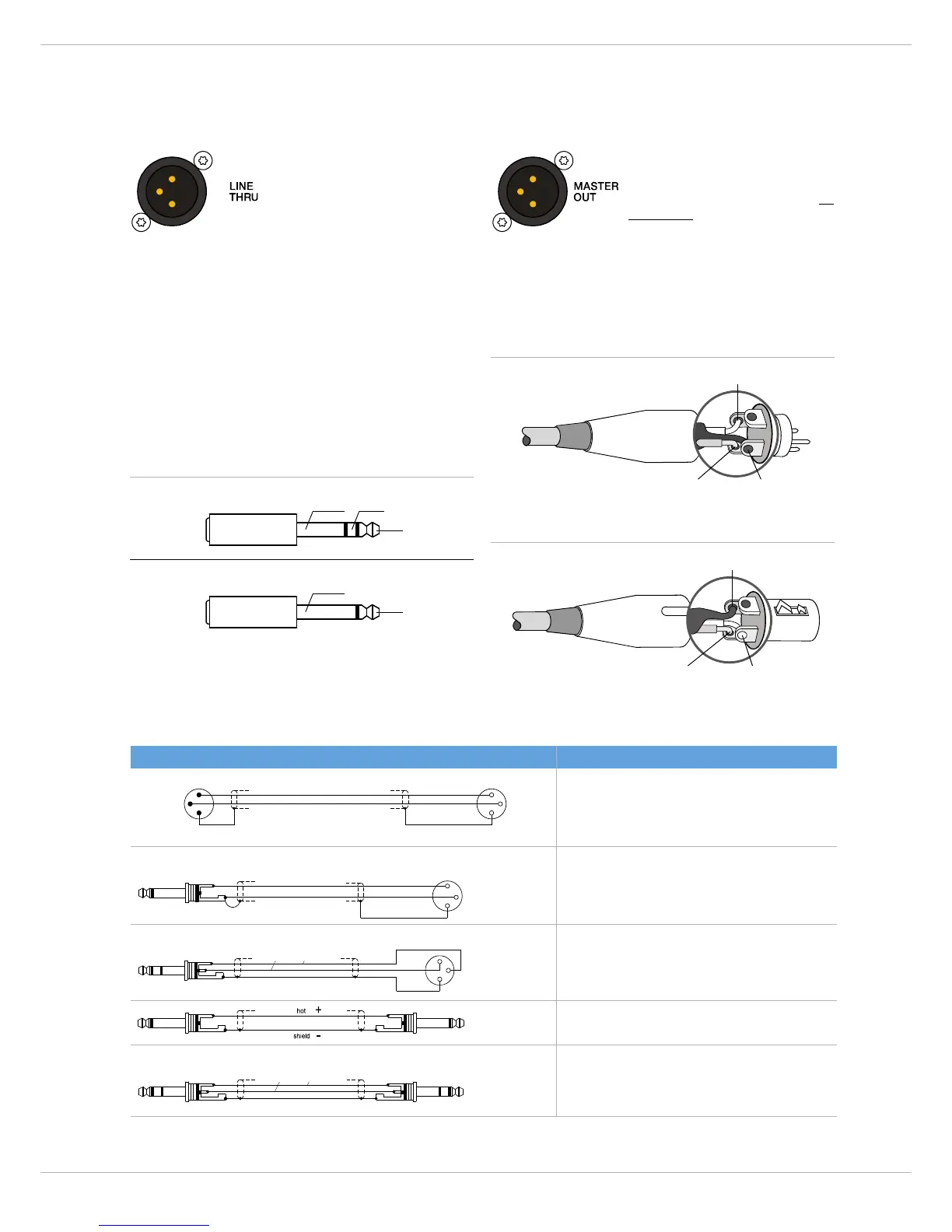 LINE THRU

MASTER OUT

hot +

shield -