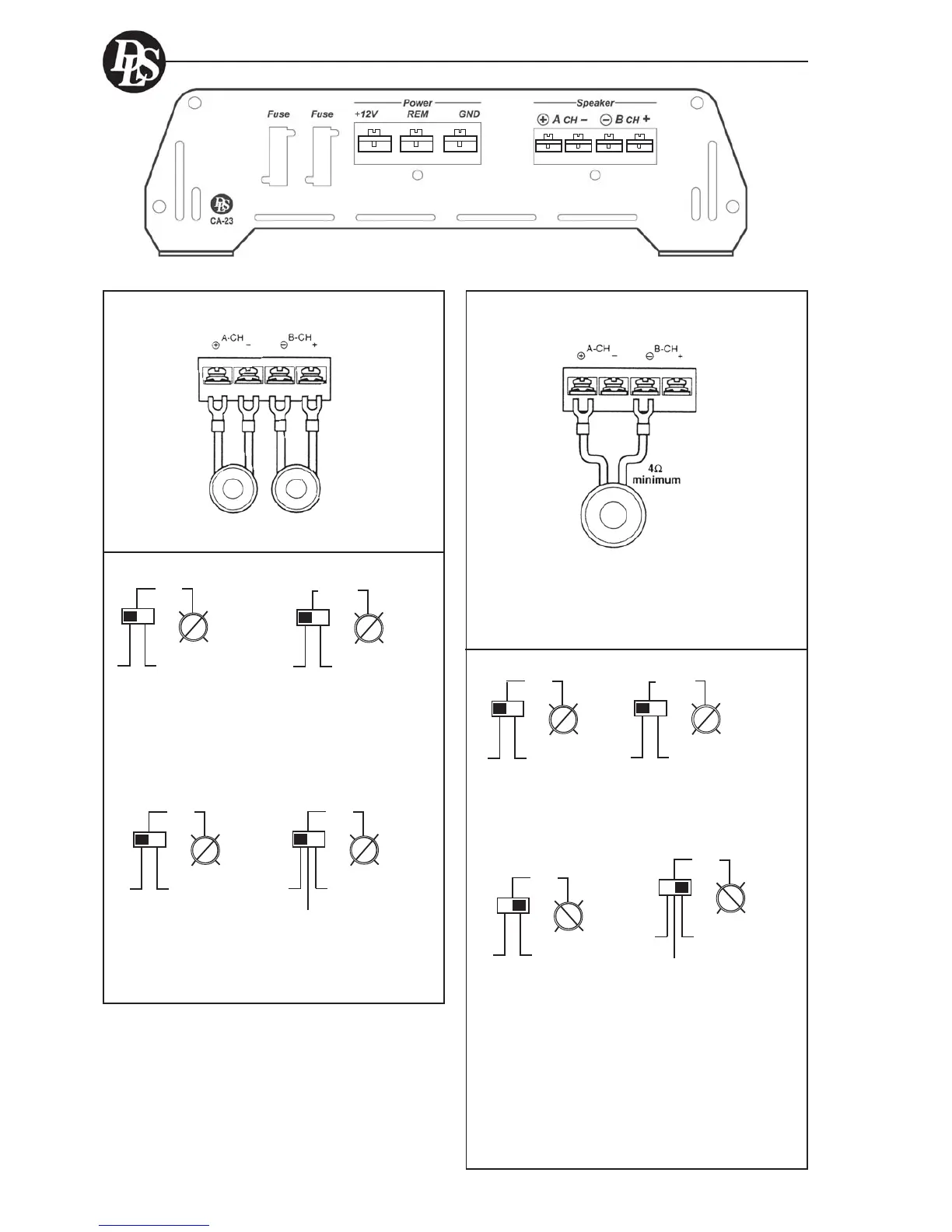 DLS

Fuse Fuse

Power
+12V REM GND

Speaker
⊕ A CH − ⊖ B CH +

DLS
CA-23

⊕ A-CH − ⊖ B-CH +

⊕ A-CH − ⊖ B-CH +

4Ω
minimum