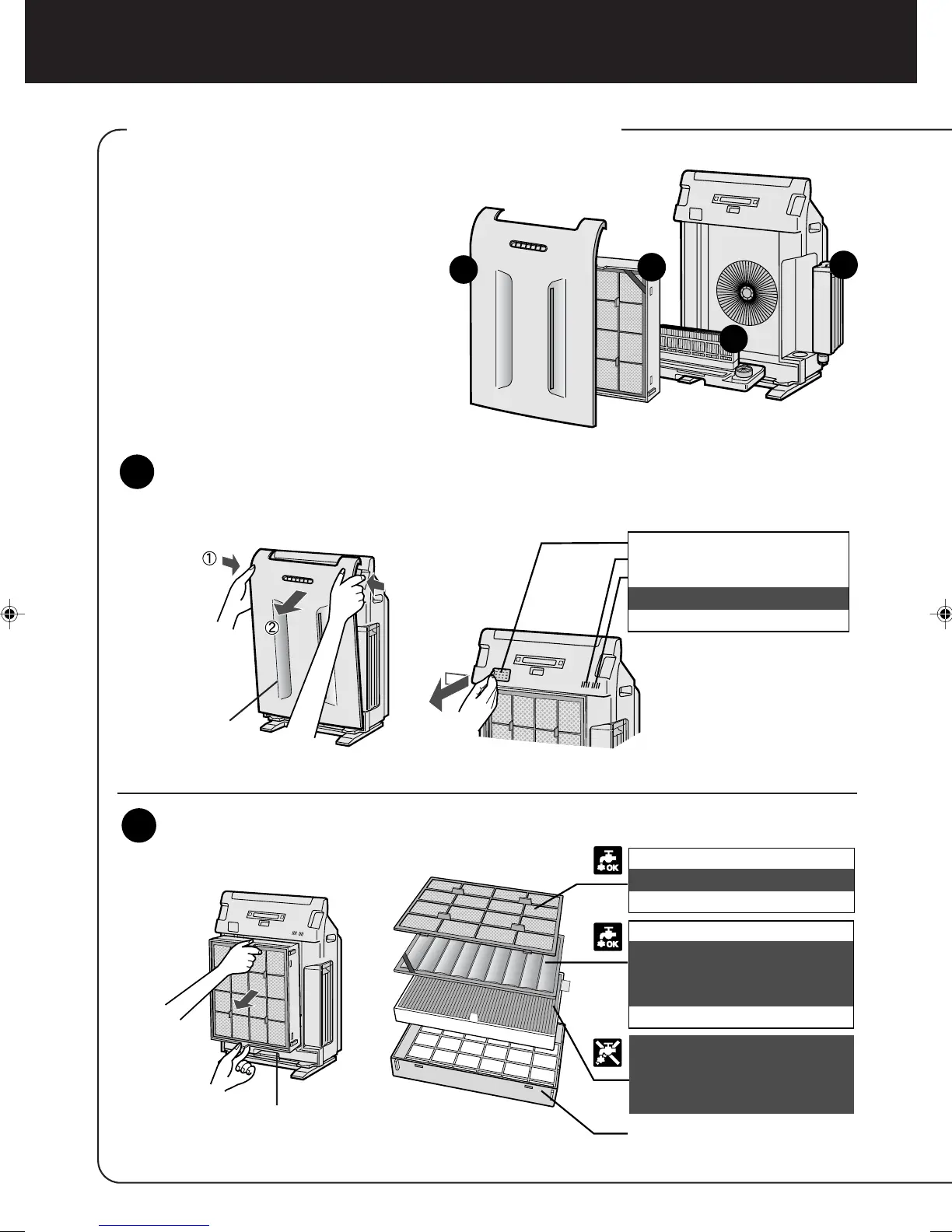 ①

②

OK

OK