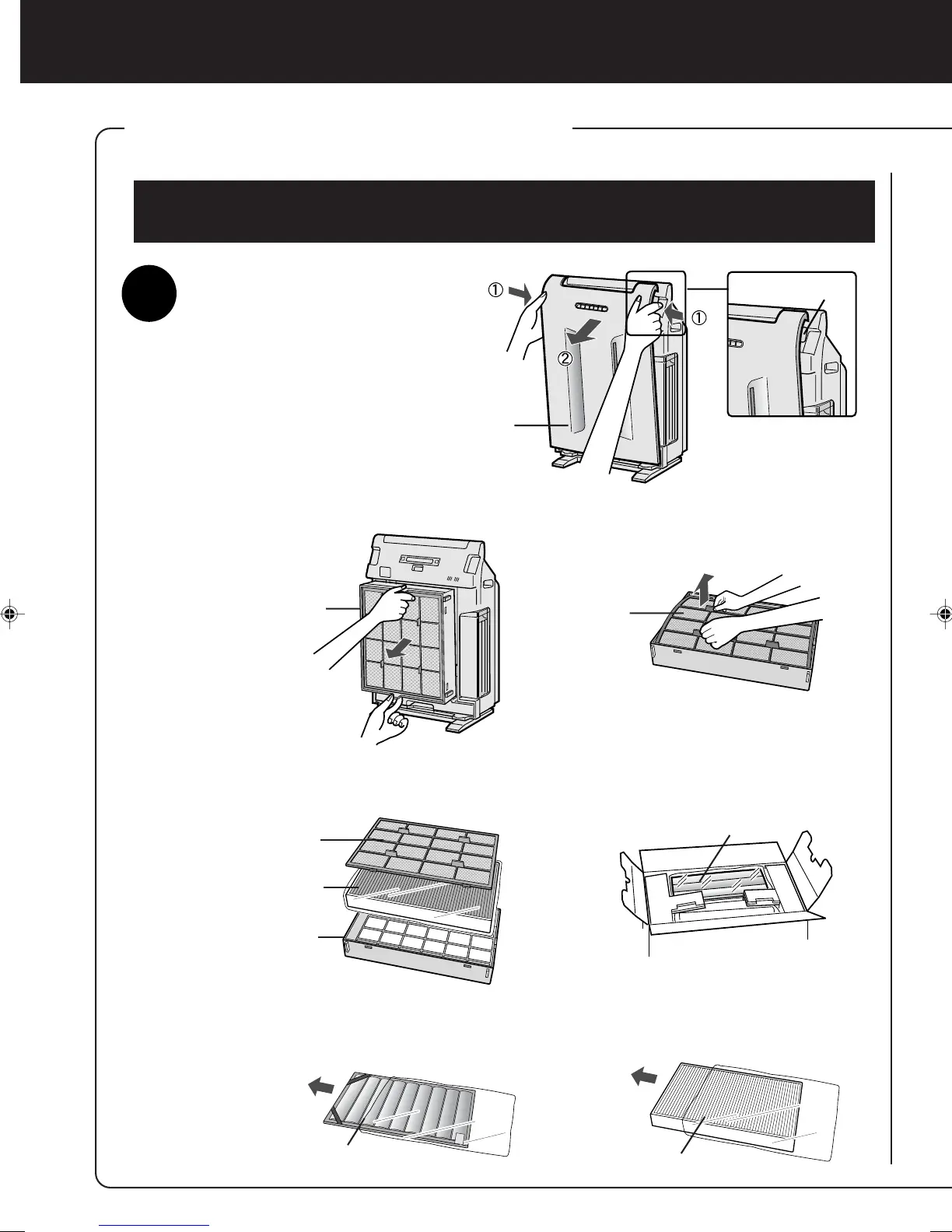 ①
①
②