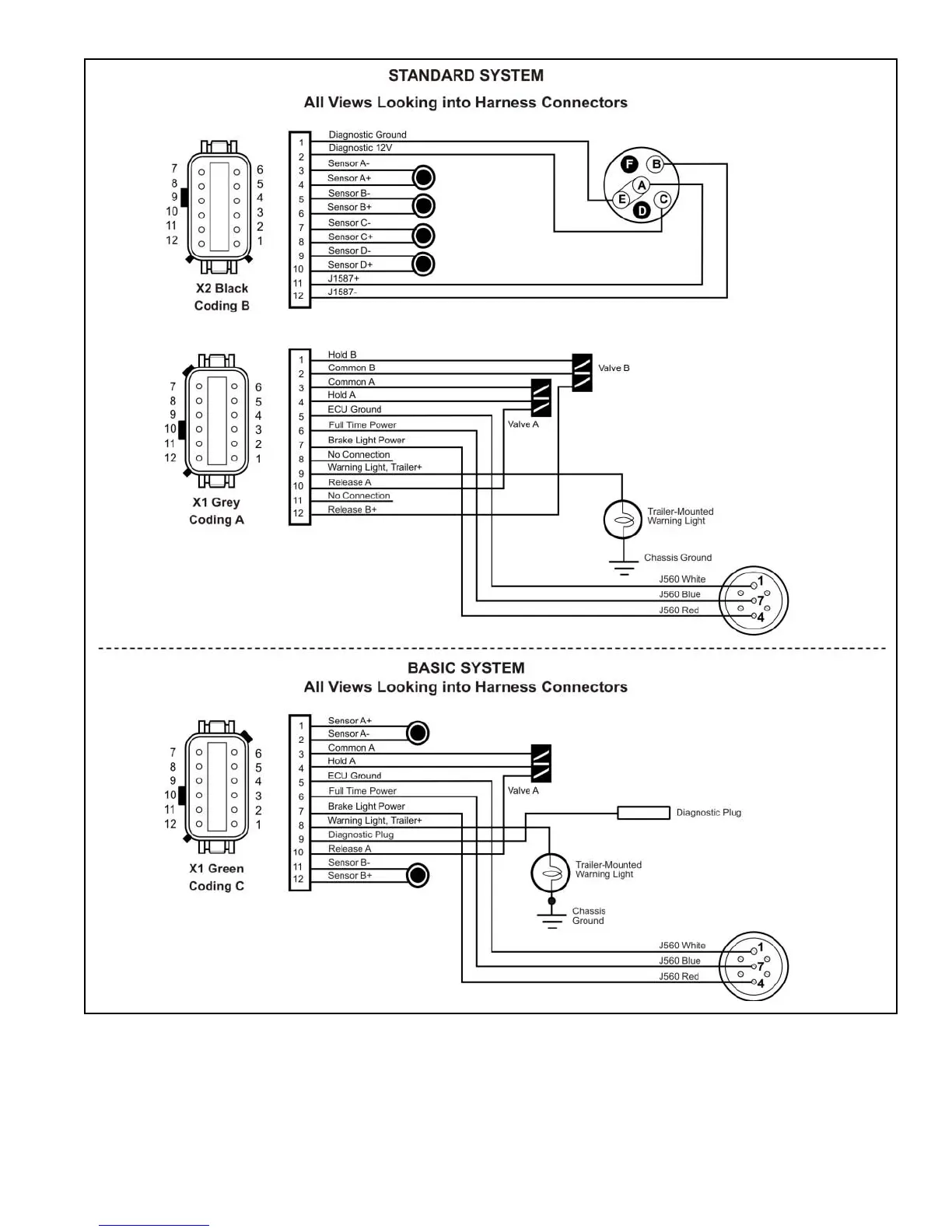 STANDARD SYSTEM

All Views Looking into Harness Connectors

7 8 9 10 11 12
6 5 4 3 2 1

X2 Black
Coding B

1 Diagnostic Ground
2 Diagnostic 12V
3 Sensor A-
4 Sensor A+
5 Sensor B-
6 Sensor B+
7 Sensor C-
8 Sensor C+
9 Sensor D-
10 Sensor D+
11 J1587+
12 J1587-

F B A E C D

7 8 9 10 11 12
6 5 4 3 2 1

X1 Grey
Coding A

1 Hold B
2 Common B
3 Common A
4 Hold A
5 ECU Ground
6 Full Time Power
7 Brake Light Power
8 No Connection
9 Warning Light, Trailer+
10 Release A
11 No Connection
12 Release B+

Valve B
Valve A

Trailer-Mounted Warning Light

Chassis Ground

J560 White
J560 Blue
J560 Red

1 7 4

BASIC SYSTEM

All Views Looking into Harness Connectors

7 8 9 10 11 12
6 5 4 3 2 1

X1 Green
Coding C

1 Sensor A+
2 Sensor A-
3 Common A
4 Hold A
5 ECU Ground
6 Full Time Power
7 Brake Light Power
8 Warning Light, Trailer+
9 Diagnostic Plug
10 Release A
11 Sensor B-
12 Sensor B+

Valve A

Diagnostic Plug

Trailer-Mounted Warning Light

Chassis Ground

J560 White
J560 Blue
J560 Red

1 7 4