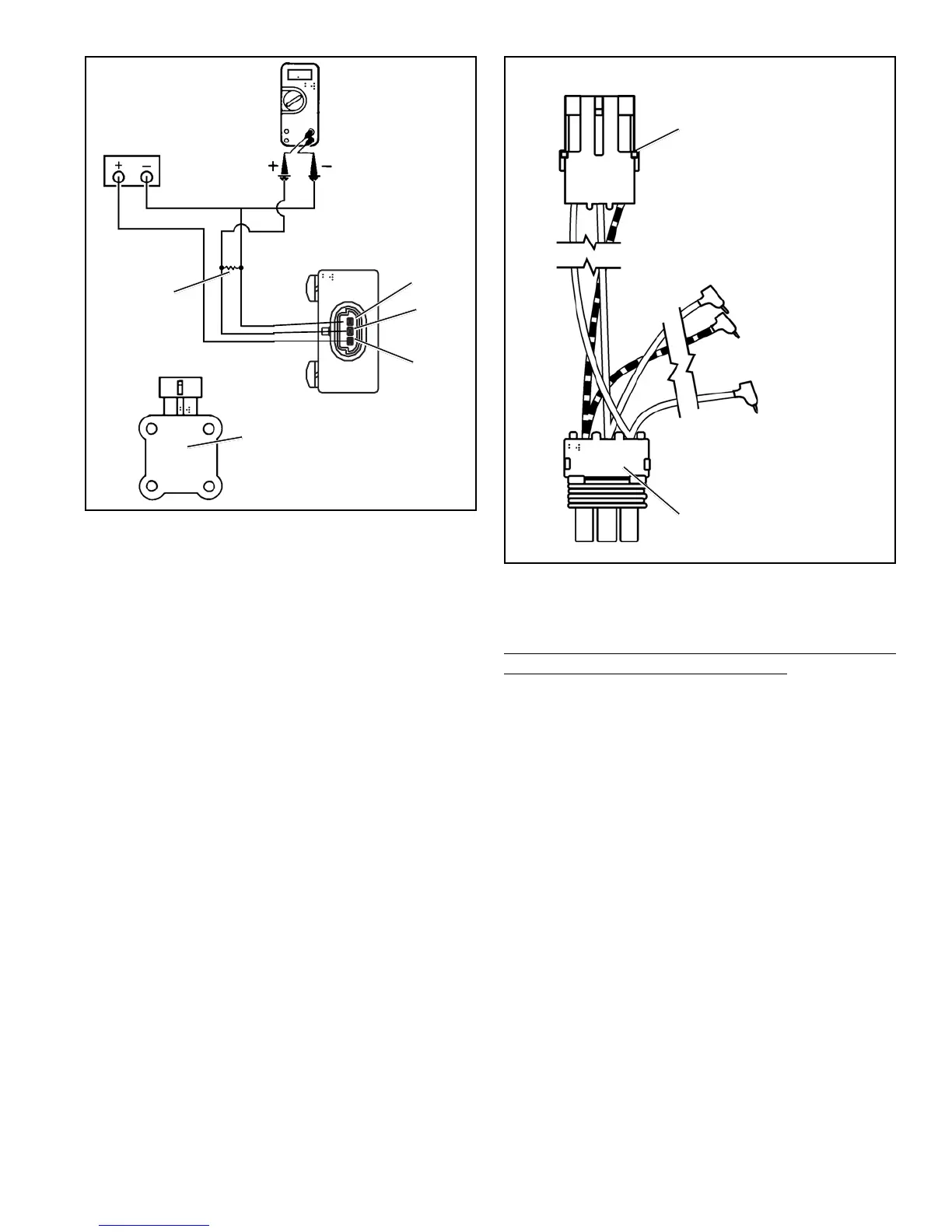 + −

+ −