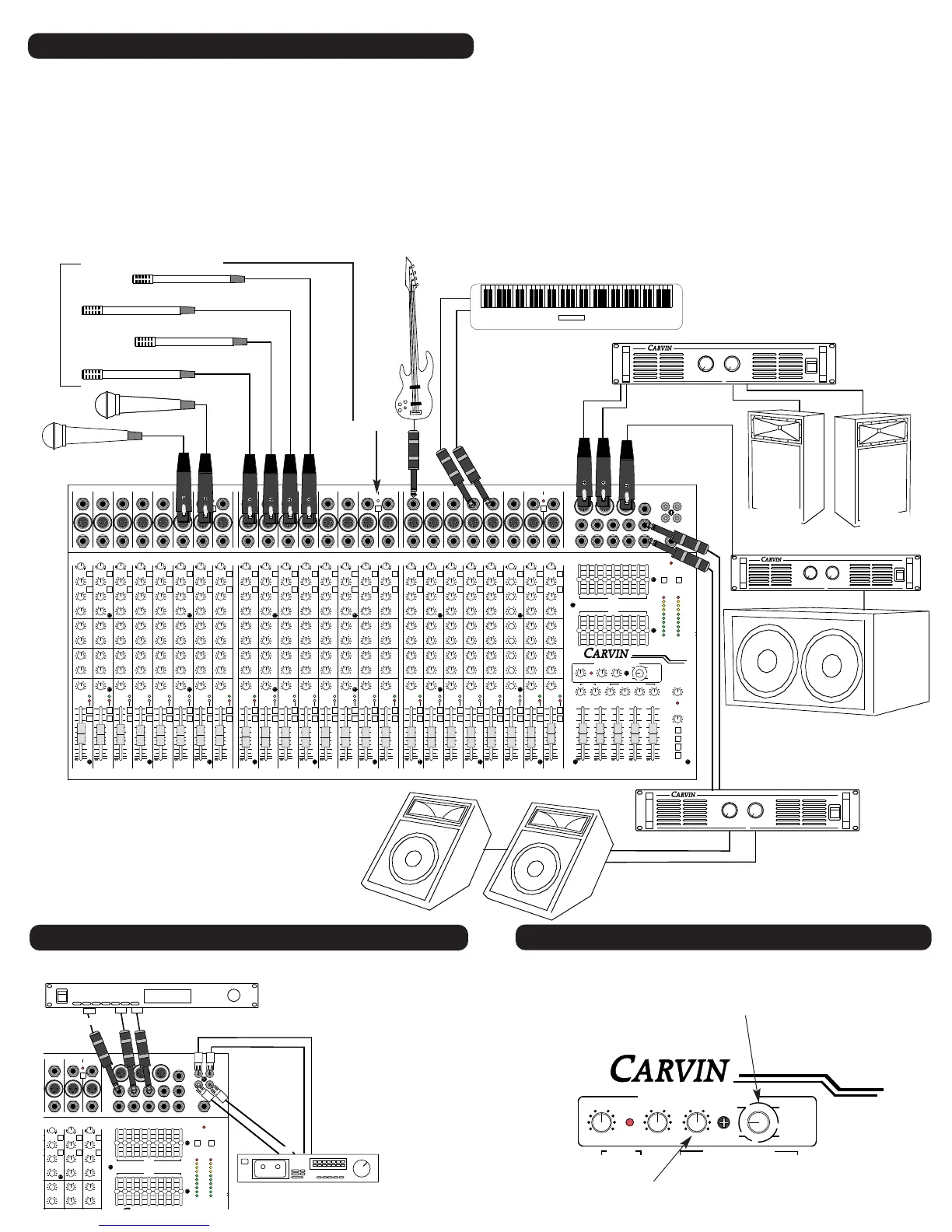 CARVIN

CARVIN

CARVIN

CARVIN

CARVIN