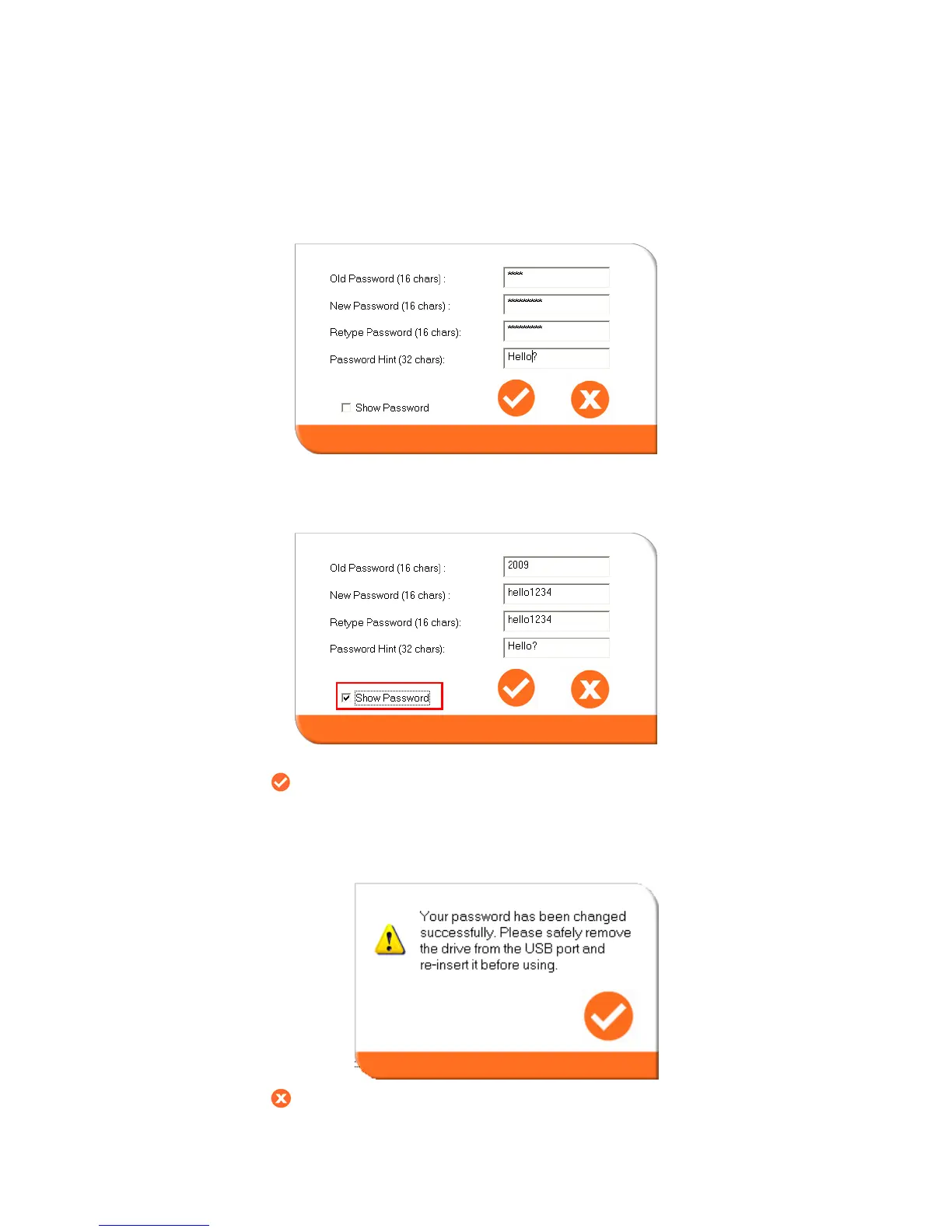 Old Password (16 chars) : ****

New Password (16 chars) : *********

Retype Password (16 chars): *********

Password Hint (32 chars): Hello?

Show Password

Old Password (16 chars) : 2009

New Password (16 chars) : hello1234

Retype Password (16 chars): hello1234

Password Hint (32 chars): Hello?

Show Password

Your password has been changed successfully. Please safely remove the drive from the USB port and re-insert it before using.