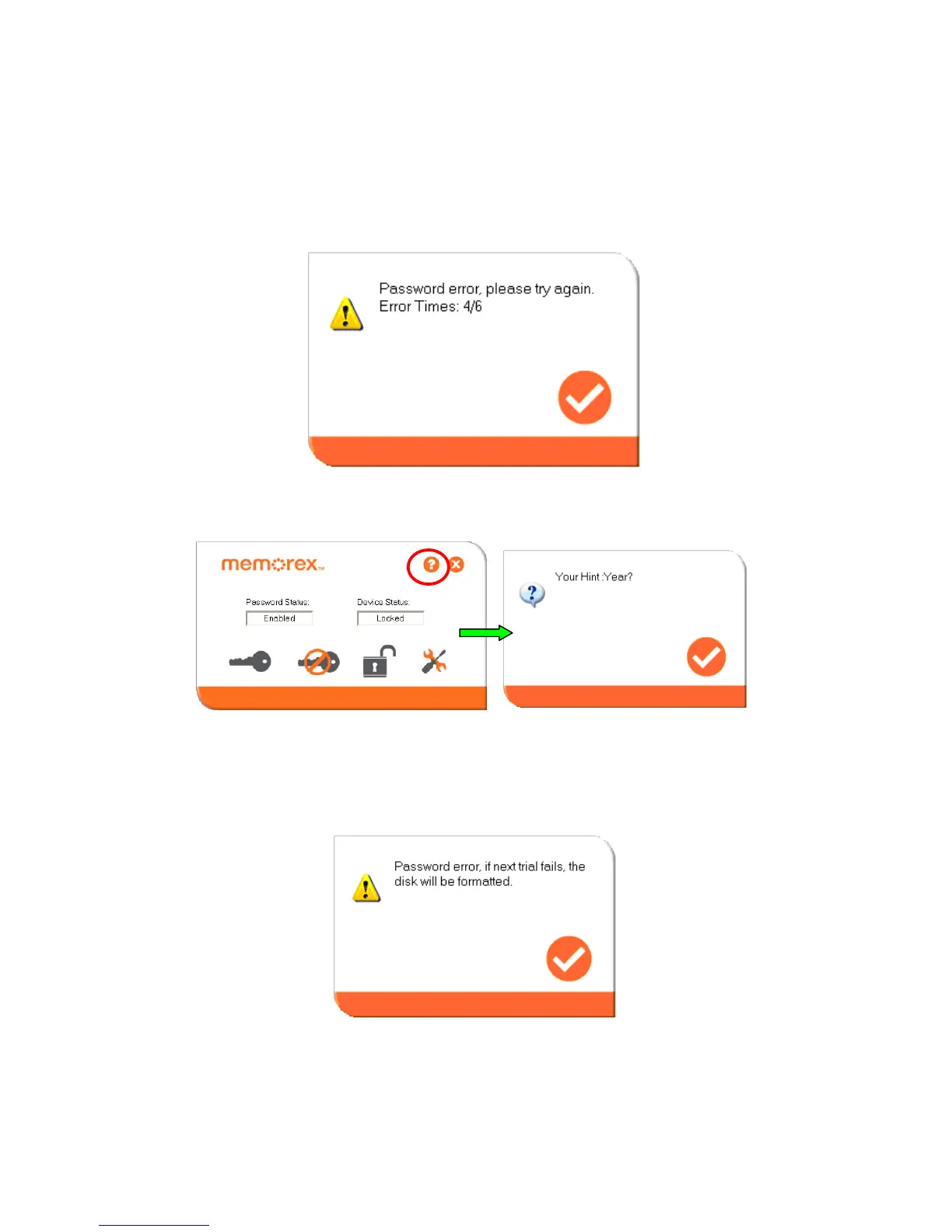 Password error, please try again.
Error Times: 4/6

memorex™

Password Status:
Enabled

Device Status:
Locked

Your Hint :Year?

Password error, if next trial fails, the disk will be formatted.