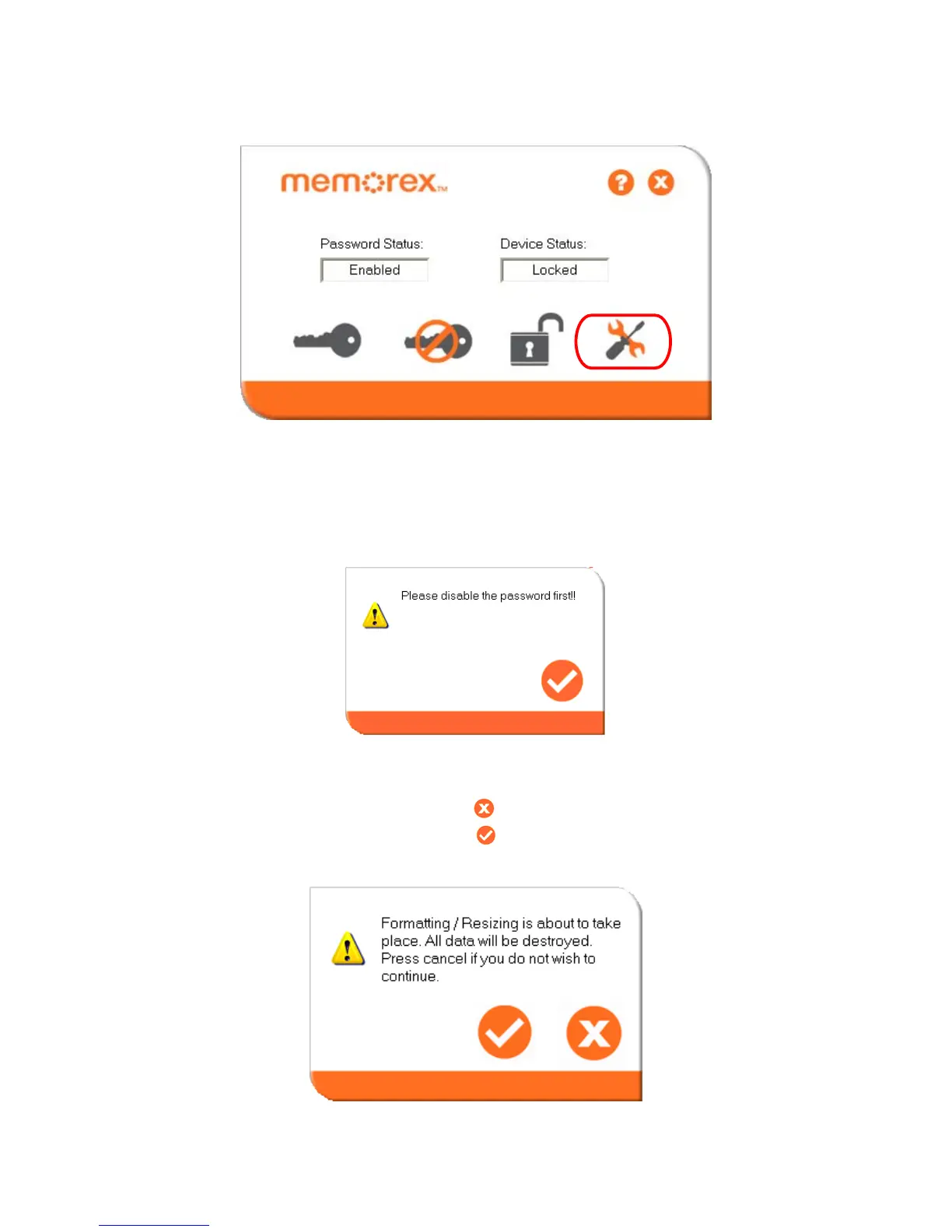 memorex™

Password Status:
Enabled

Device Status:
Locked

Please disable the password first!!

Formatting / Resizing is about to take place. All data will be destroyed. Press cancel if you do not wish to continue.