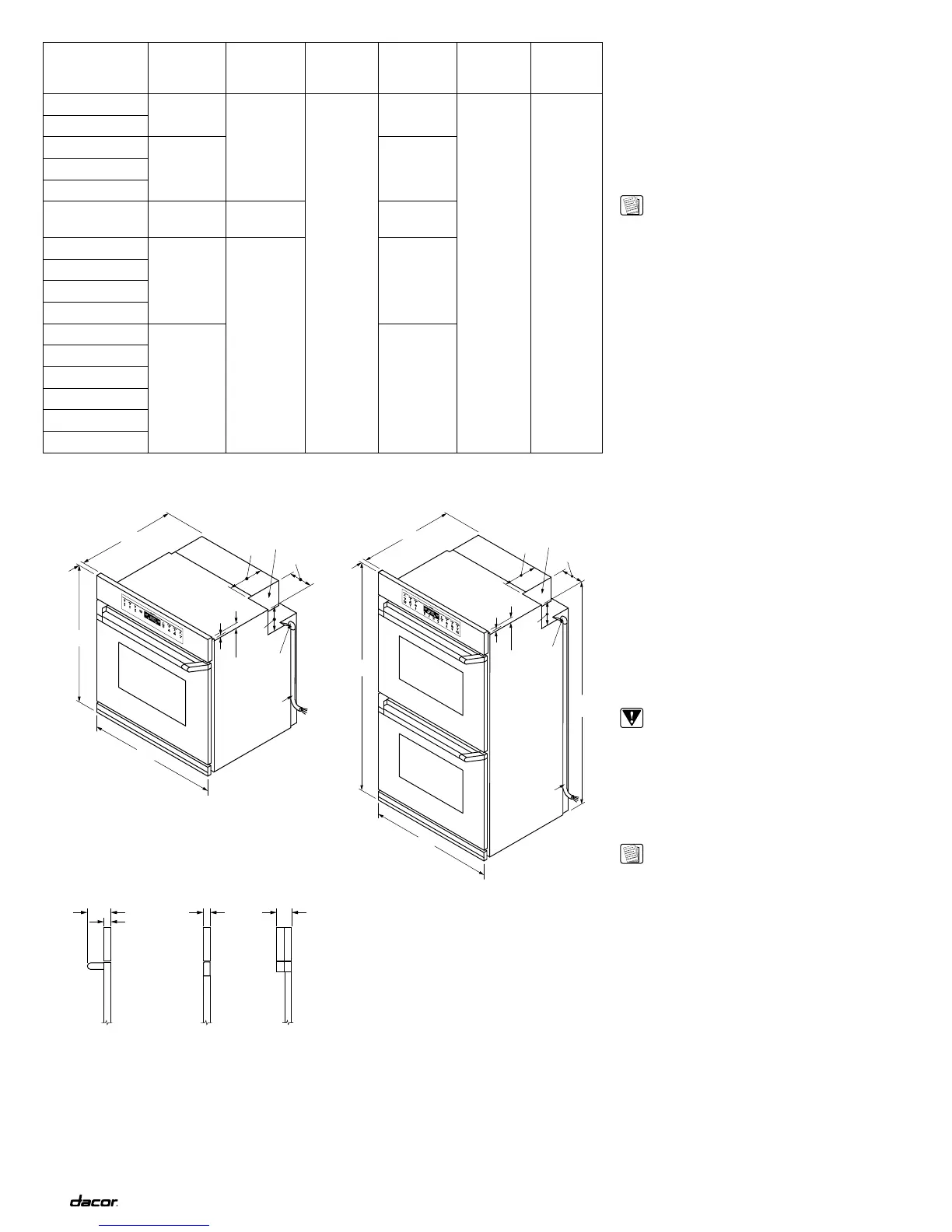 dacor.