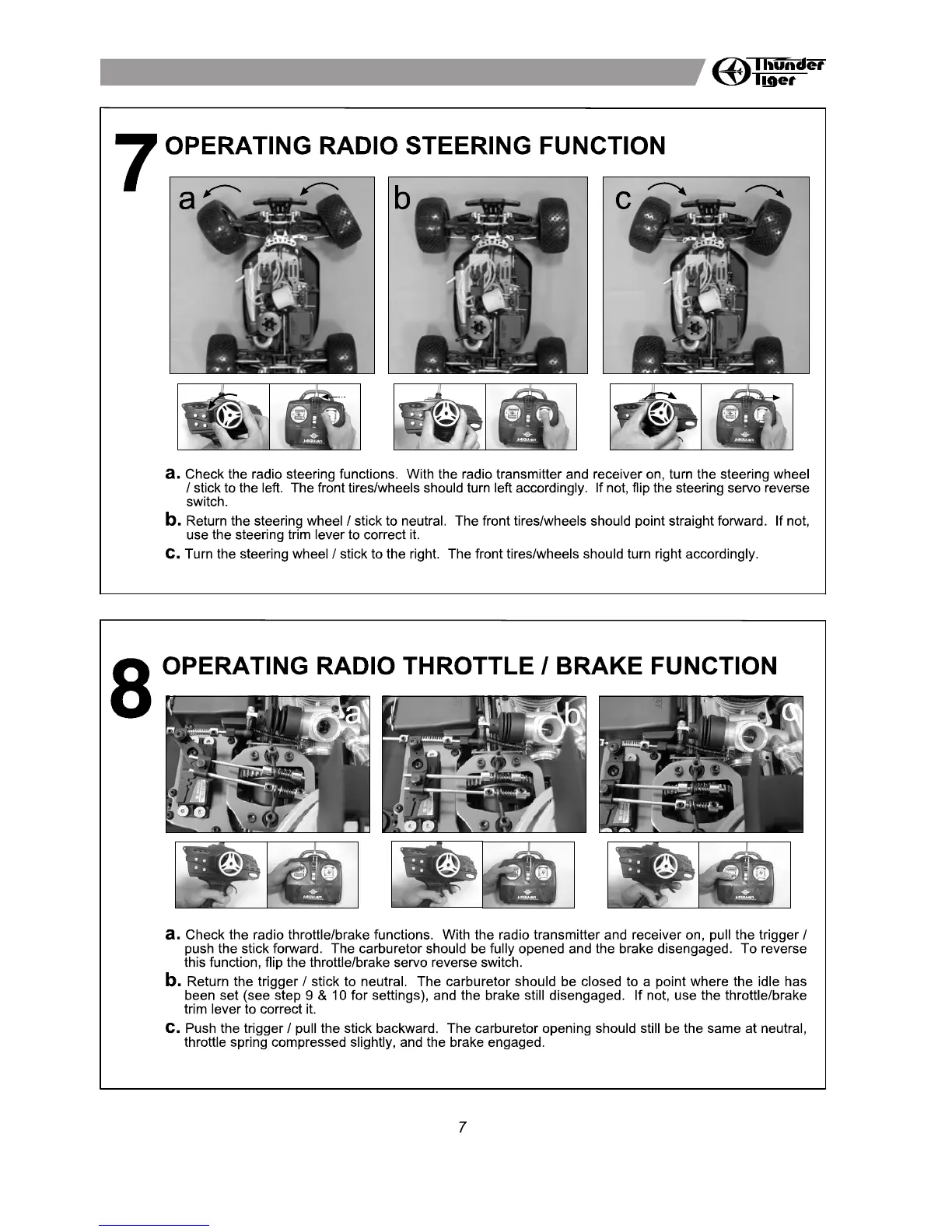 Thunder Tiger

7 OPERATING RADIO STEERING FUNCTION

a

b

c

a. Check the radio steering functions. With the radio transmitter and receiver on, turn the steering wheel / stick to the left. The front tires/wheels should turn left accordingly. If not, flip the steering servo reverse switch.

b. Return the steering wheel / stick to neutral. The front tires/wheels should point straight forward. If not, use the steering trim lever to correct it.

c. Turn the steering wheel / stick to the right. The front tires/wheels should turn right accordingly.

8 OPERATING RADIO THROTTLE / BRAKE FUNCTION

a

b

c

a. Check the radio throttle/brake functions. With the radio transmitter and receiver on, pull the trigger / push the stick forward. The carburetor should be fully opened and the brake disengaged. To reverse this function, flip the throttle/brake servo reverse switch.

b. Return the trigger / stick to neutral. The carburetor should be closed to a point where the idle has been set (see step 9 & 10 for settings), and the brake still disengaged. If not, use the throttle/brake trim lever to correct it.

c. Push the trigger / pull the stick backward. The carburetor opening should still be the same at neutral, throttle spring compressed slightly, and the brake engaged.

7