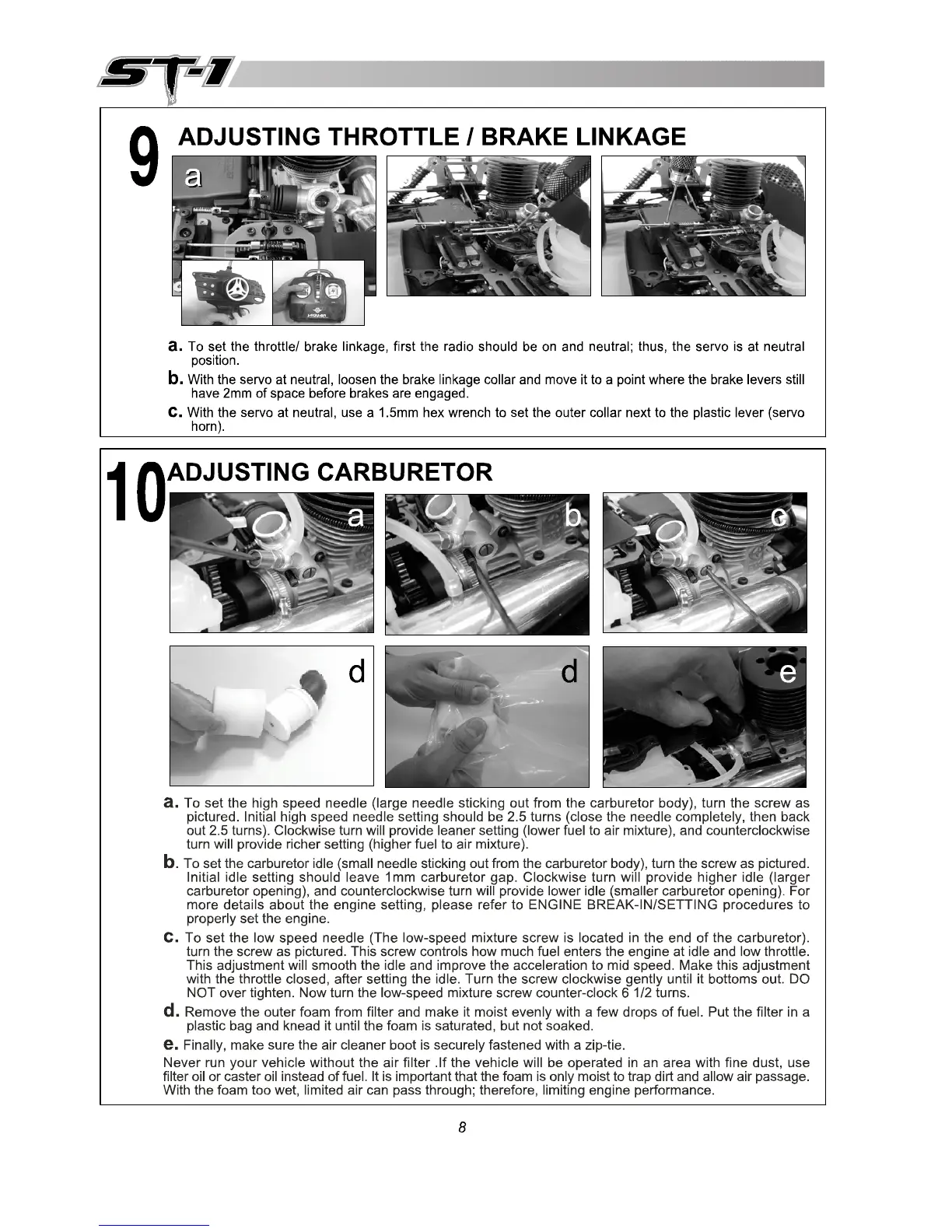 ST-1

9 ADJUSTING THROTTLE / BRAKE LINKAGE

a

a. To set the throttle/ brake linkage, first the radio should be on and neutral; thus, the servo is at neutral position.

b. With the servo at neutral, loosen the brake linkage collar and move it to a point where the brake levers still have 2mm of space before brakes are engaged.

c. With the servo at neutral, use a 1.5mm hex wrench to set the outer collar next to the plastic lever (servo horn).

10 ADJUSTING CARBURETOR

a

b

c

d

d

e

a. To set the high speed needle (large needle sticking out from the carburetor body), turn the screw as pictured. Initial high speed needle setting should be 2.5 turns (close the needle completely, then back out 2.5 turns). Clockwise turn will provide leaner setting (lower fuel to air mixture), and counterclockwise turn will provide richer setting (higher fuel to air mixture).

b. To set the carburetor idle (small needle sticking out from the carburetor body), turn the screw as pictured. Initial idle setting should leave 1mm carburetor gap. Clockwise turn will provide higher idle (larger carburetor opening), and counterclockwise turn will provide lower idle (smaller carburetor opening). For more details about the engine setting, please refer to ENGINE BREAK-IN/SETTING procedures to properly set the engine.

c. To set the low speed needle (The low-speed mixture screw is located in the end of the carburetor). turn the screw as pictured. This screw controls how much fuel enters the engine at idle and low throttle. This adjustment will smooth the idle and improve the acceleration to mid speed. Make this adjustment with the throttle closed, after setting the idle. Turn the screw clockwise gently until it bottoms out. DO NOT over tighten. Now turn the low-speed mixture screw counter-clock 6 1/2 turns.

d. Remove the outer foam from filter and make it moist evenly with a few drops of fuel. Put the filter in a plastic bag and knead it until the foam is saturated, but not soaked.

e. Finally, make sure the air cleaner boot is securely fastened with a zip-tie.

Never run your vehicle without the air filter .If the vehicle will be operated in an area with fine dust, use filter oil or caster oil instead of fuel. It is important that the foam is only moist to trap dirt and allow air passage. With the foam too wet, limited air can pass through; therefore, limiting engine performance.

8