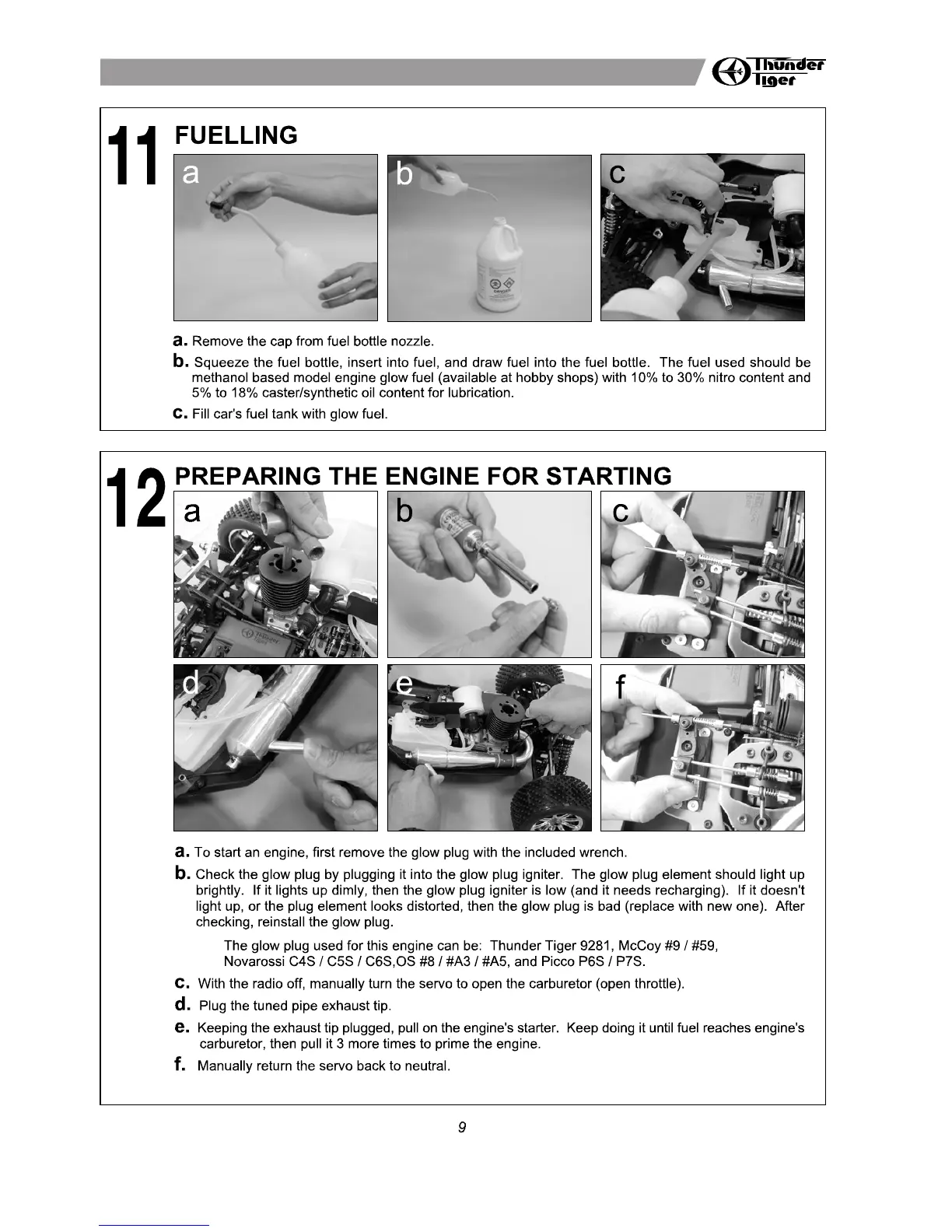 Thunder Tiger

11 FUELLING

a

b

c

a. Remove the cap from fuel bottle nozzle.

b. Squeeze the fuel bottle, insert into fuel, and draw fuel into the fuel bottle. The fuel used should be methanol based model engine glow fuel (available at hobby shops) with 10% to 30% nitro content and 5% to 18% caster/synthetic oil content for lubrication.

c. Fill car's fuel tank with glow fuel.

12 PREPARING THE ENGINE FOR STARTING

a

b

c

d

e

f

a. To start an engine, first remove the glow plug with the included wrench.

b. Check the glow plug by plugging it into the glow plug igniter. The glow plug element should light up brightly. If it lights up dimly, then the glow plug igniter is low (and it needs recharging). If it doesn't light up, or the plug element looks distorted, then the glow plug is bad (replace with new one). After checking, reinstall the glow plug.

The glow plug used for this engine can be: Thunder Tiger 9281, McCoy #9 / #59, Novarossi C4S / C5S / C6S,OS #8 / #A3 / #A5, and Picco P6S / P7S.

c. With the radio off, manually turn the servo to open the carburetor (open throttle).

d. Plug the tuned pipe exhaust tip.

e. Keeping the exhaust tip plugged, pull on the engine's starter. Keep doing it until fuel reaches engine's carburetor, then pull it 3 more times to prime the engine.

f. Manually return the servo back to neutral.

9