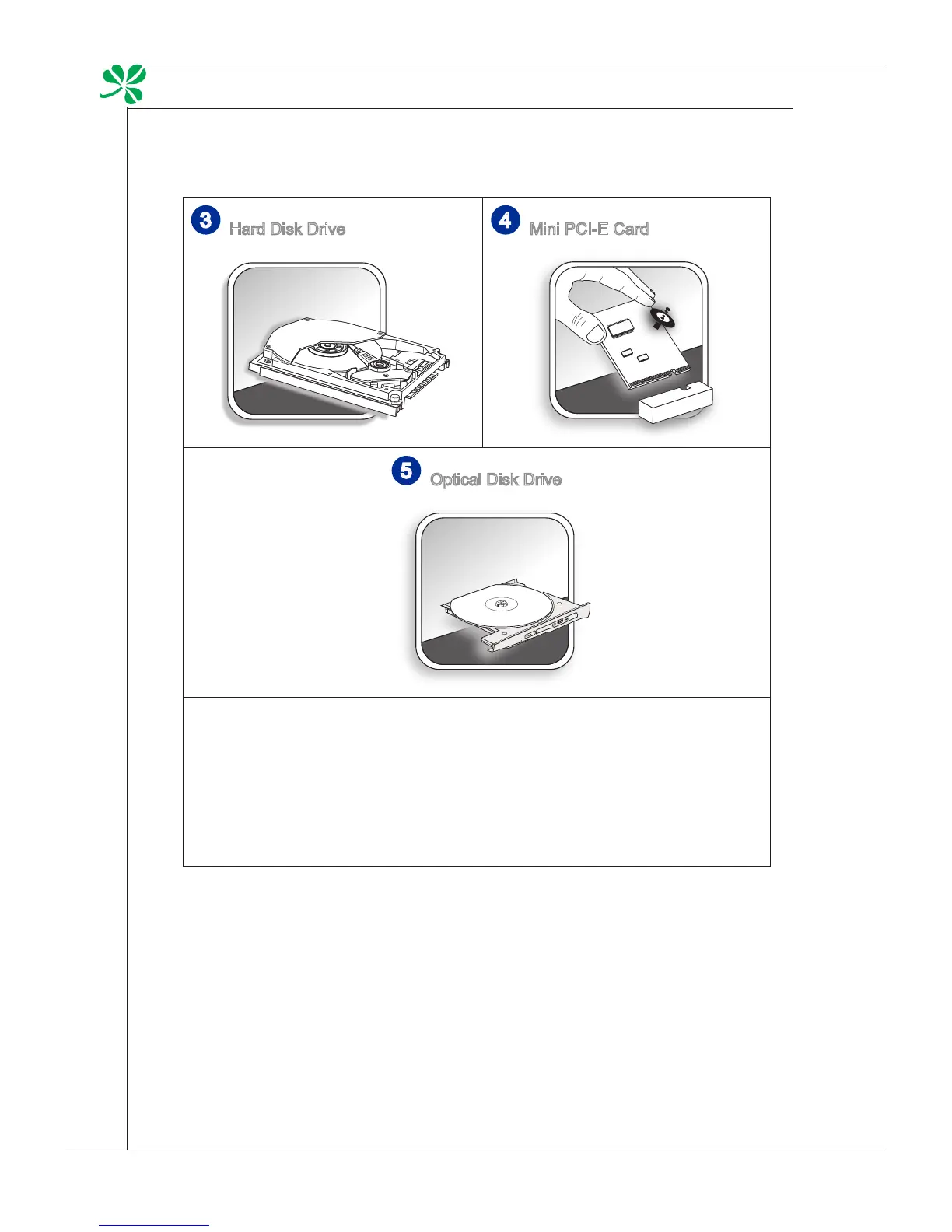 3 Hard Disk Drive

4 Mini PCI-E Card

5 Optical Disk Drive