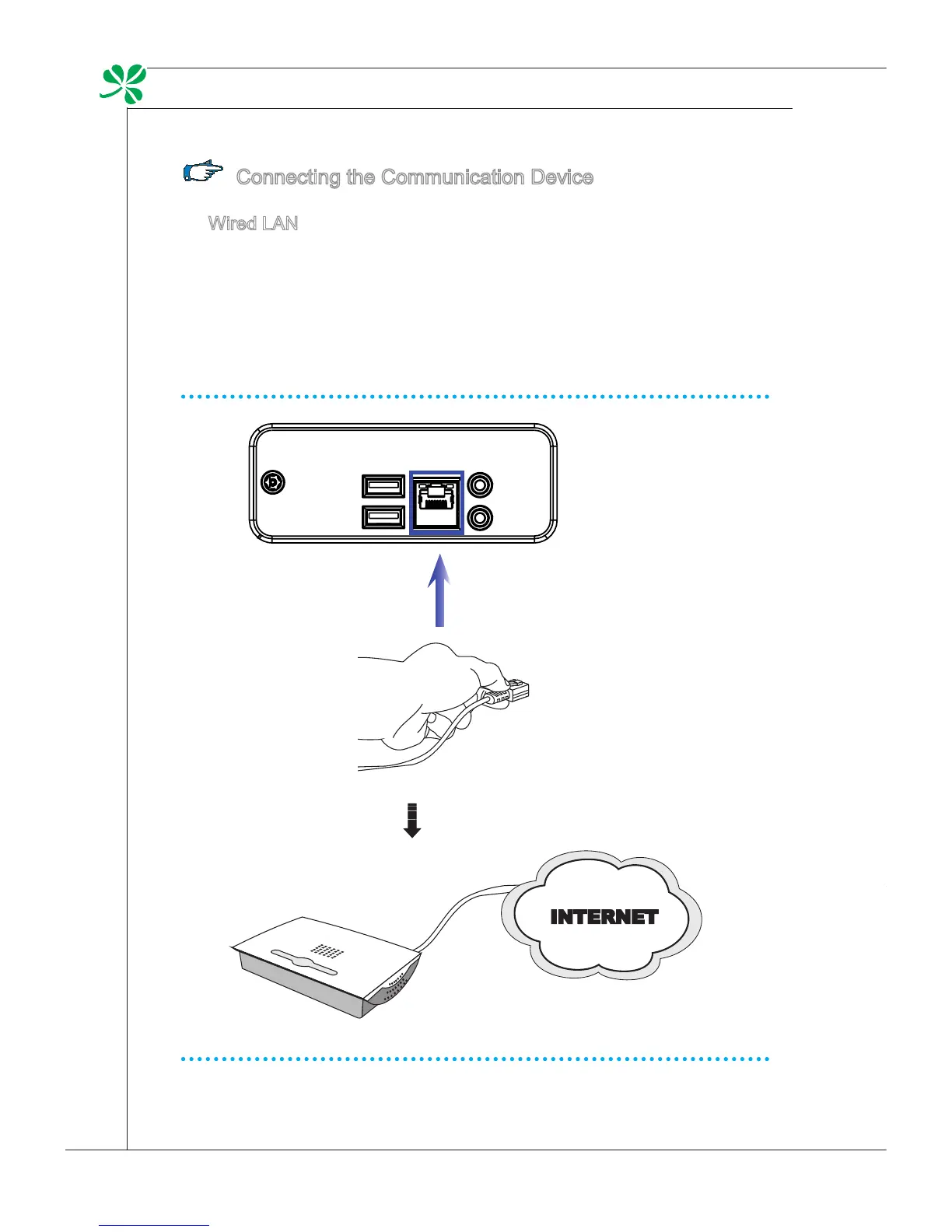 Connecting the Communication Device

Wired LAN

INTERNET