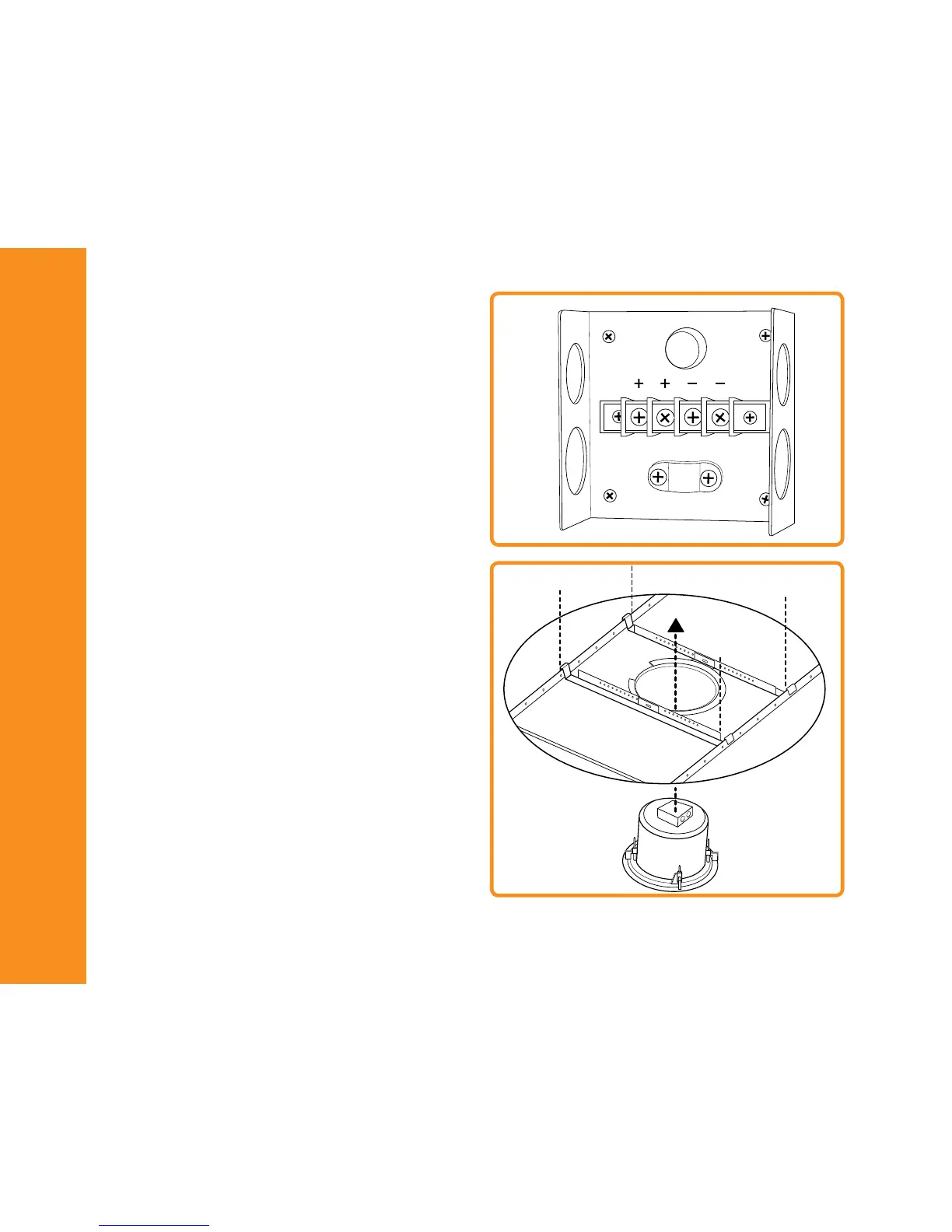 + + − −