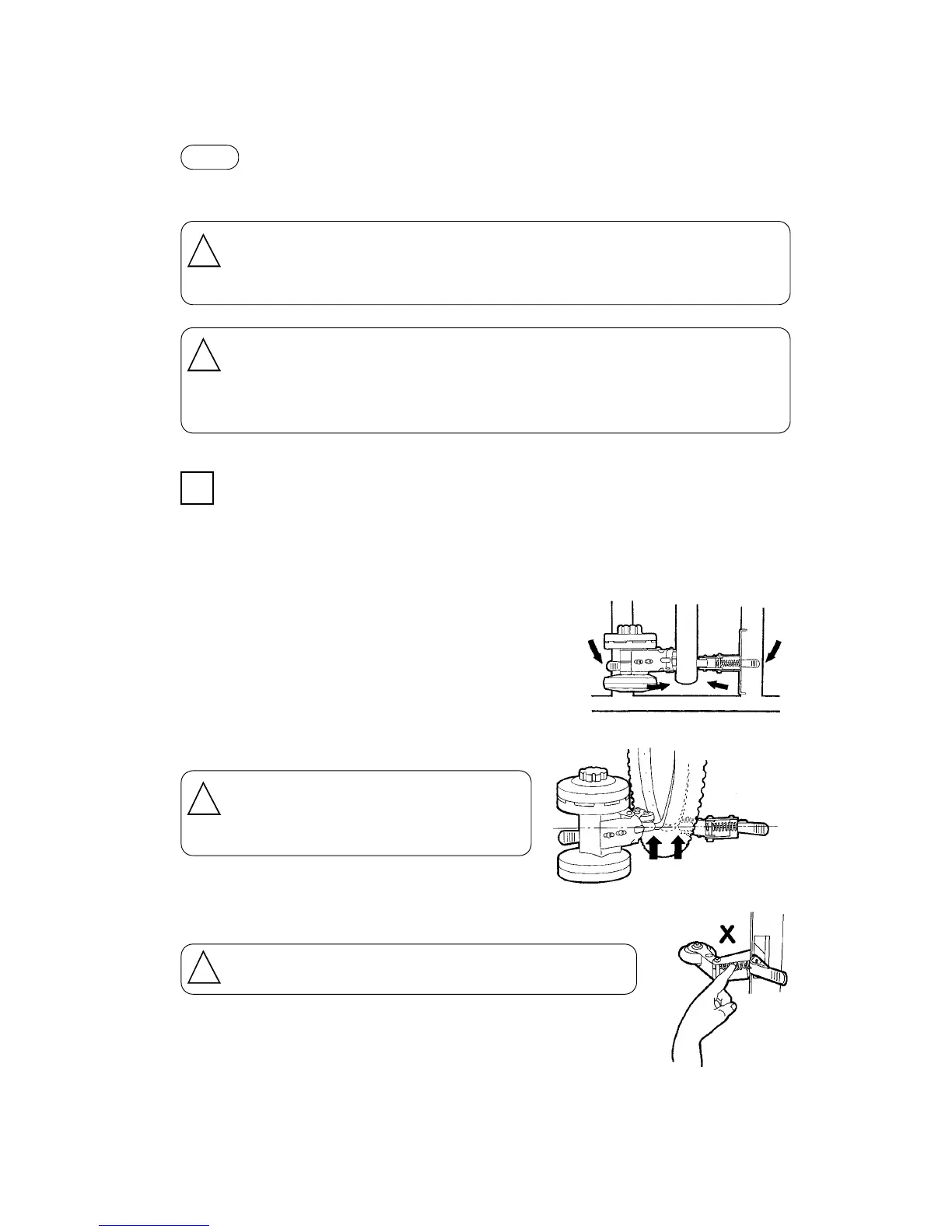 X