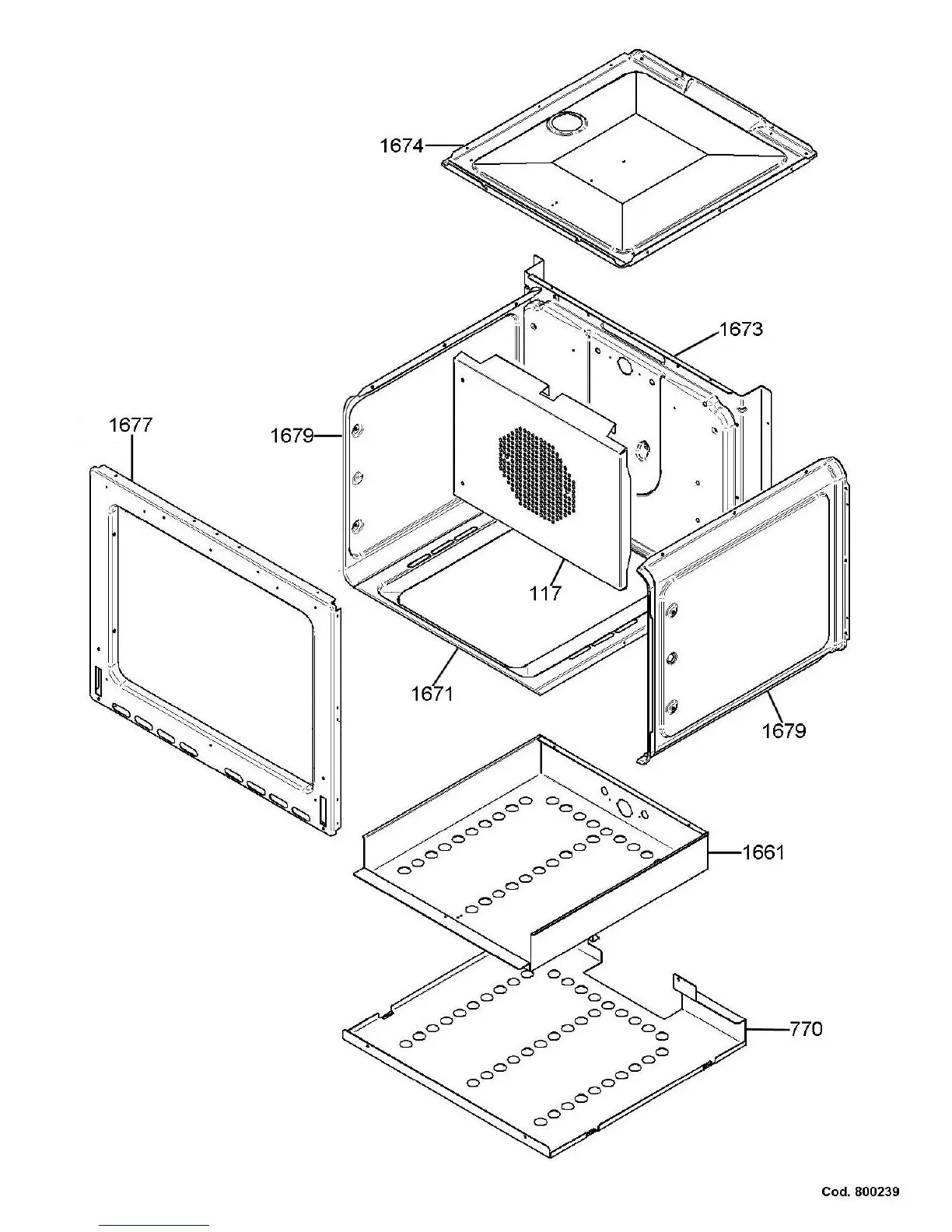 1674

1673

1677

1679

117

1671

1679

1661

770

Cod. 800239