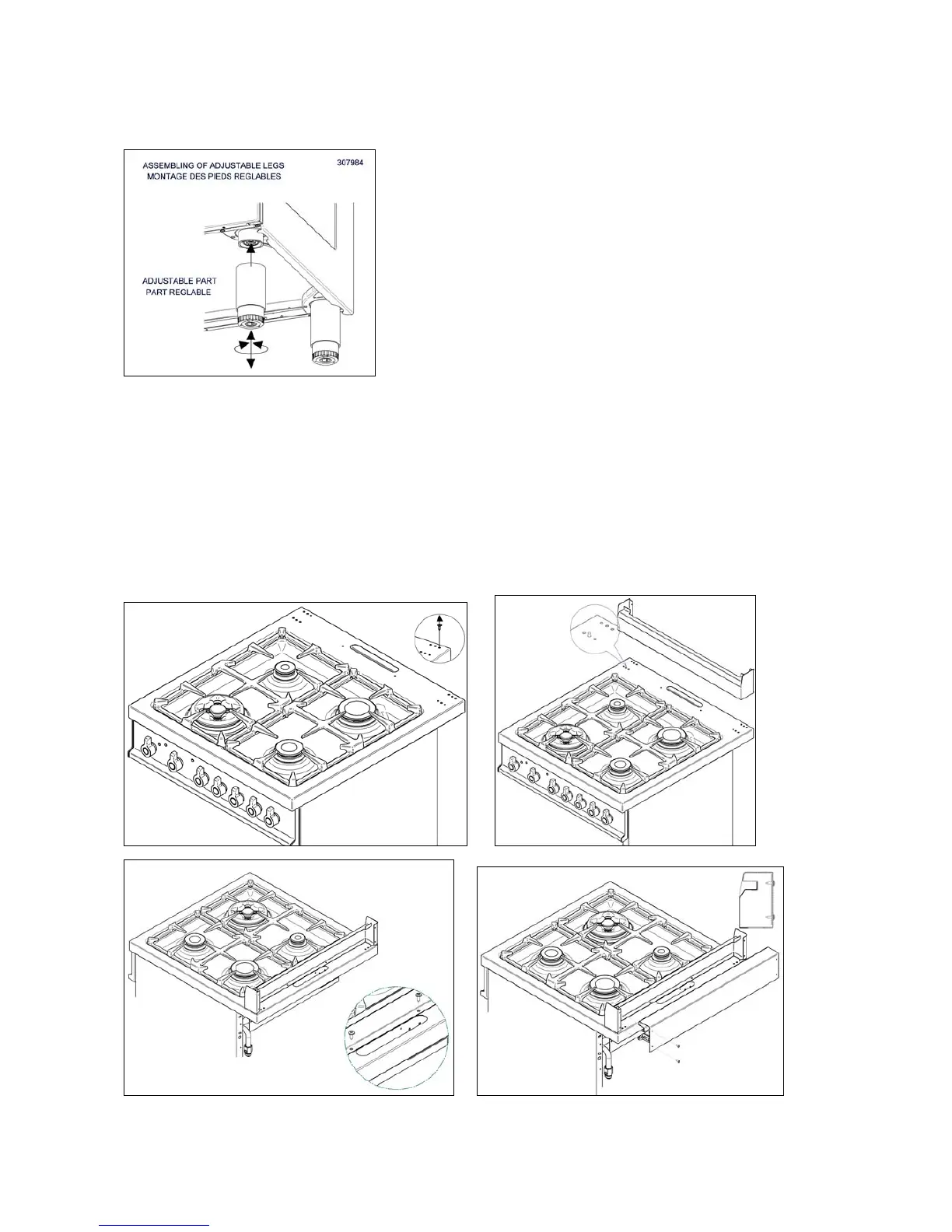 ASSEMBLING OF ADJUSTABLE LEGS
MONTAGE DES PIEDS REGLABLES

307984

ADJUSTABLE PART
PART REGLABLE