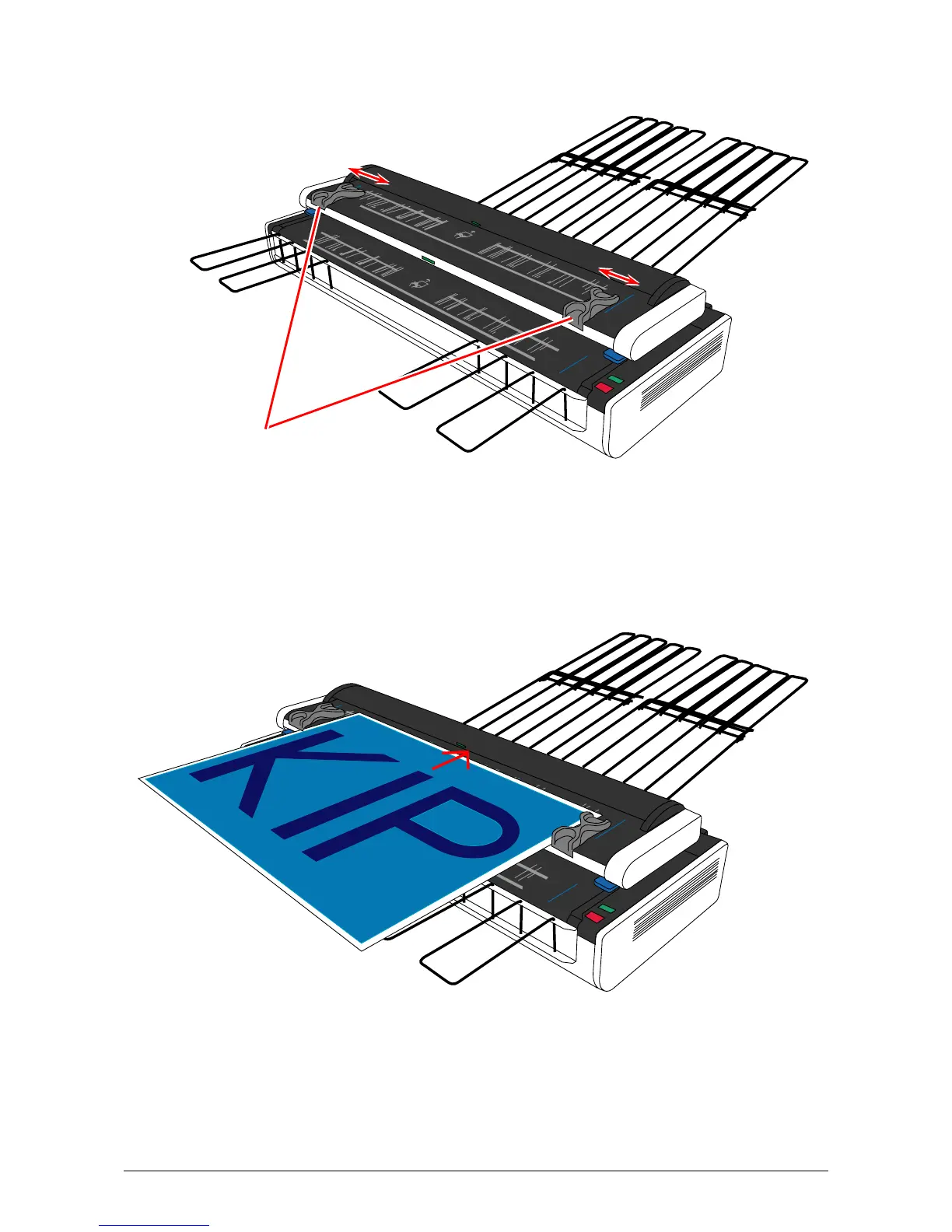 KIP