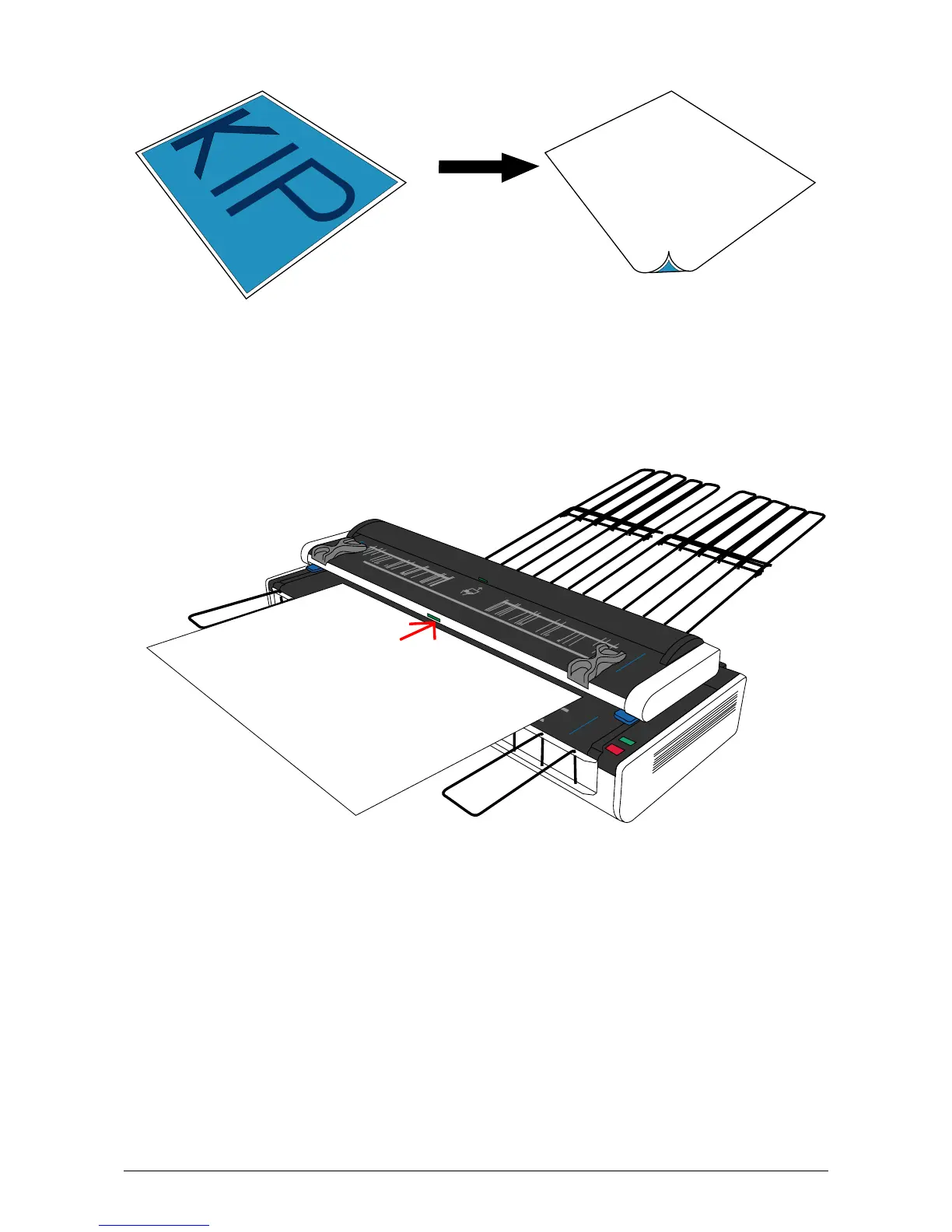 KIP