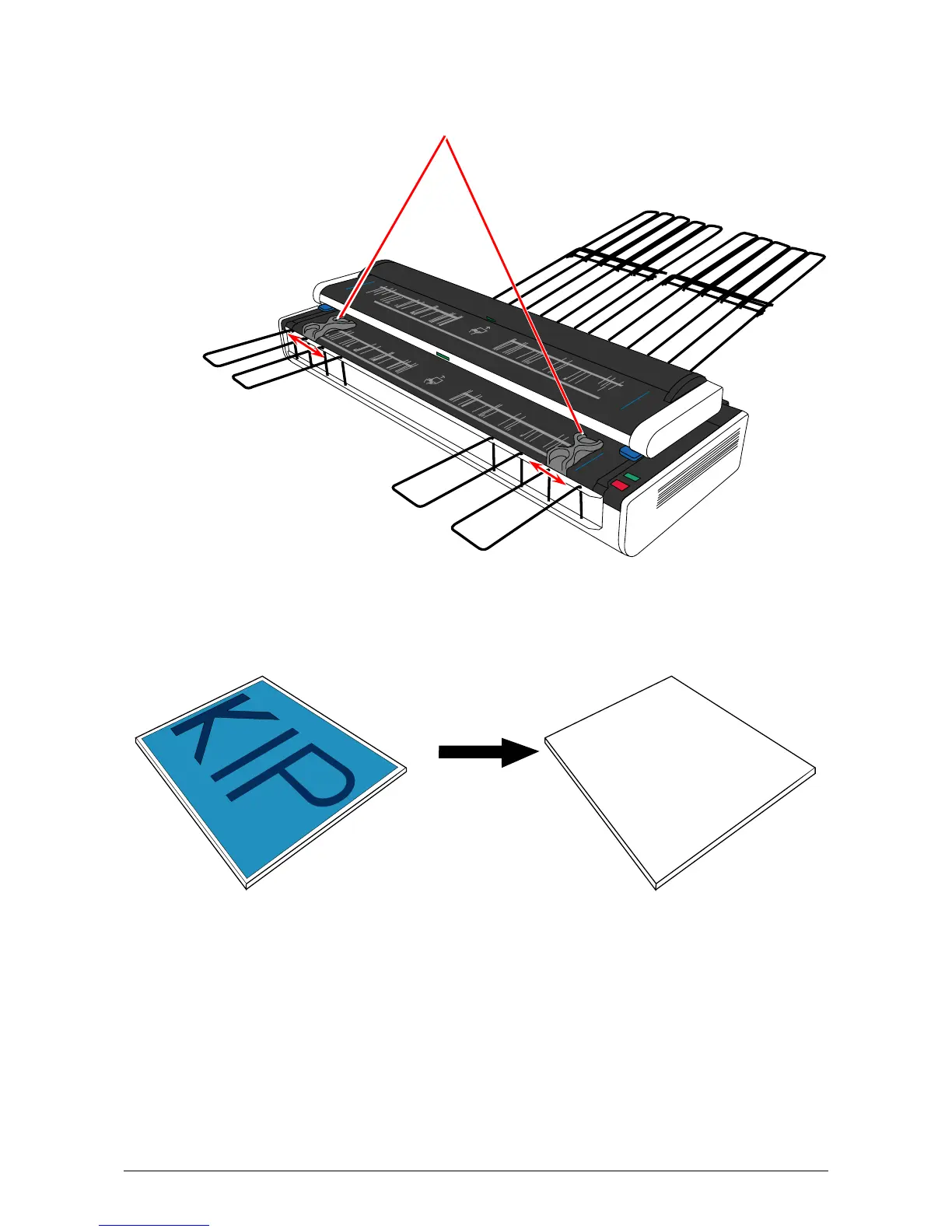 KIP