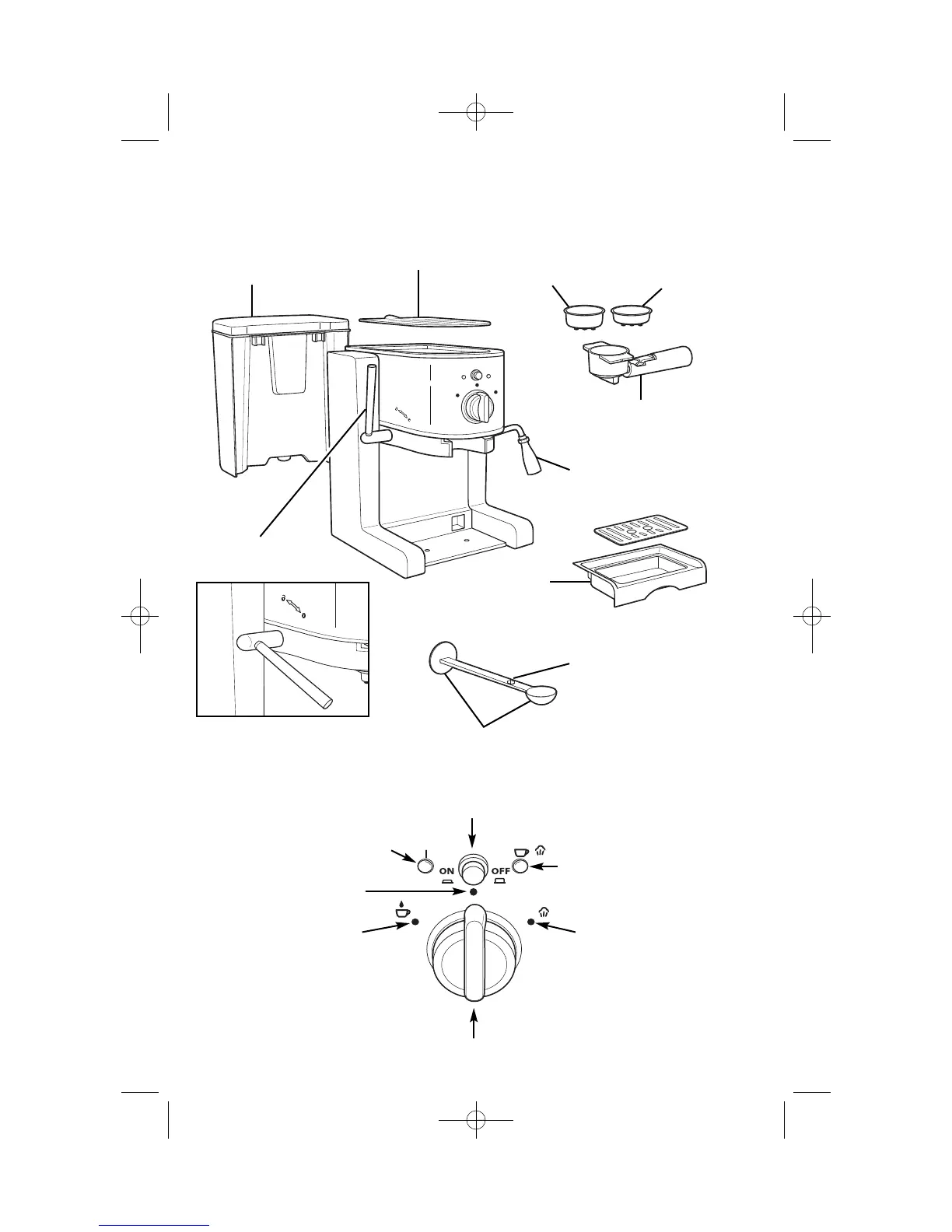 ON OFF