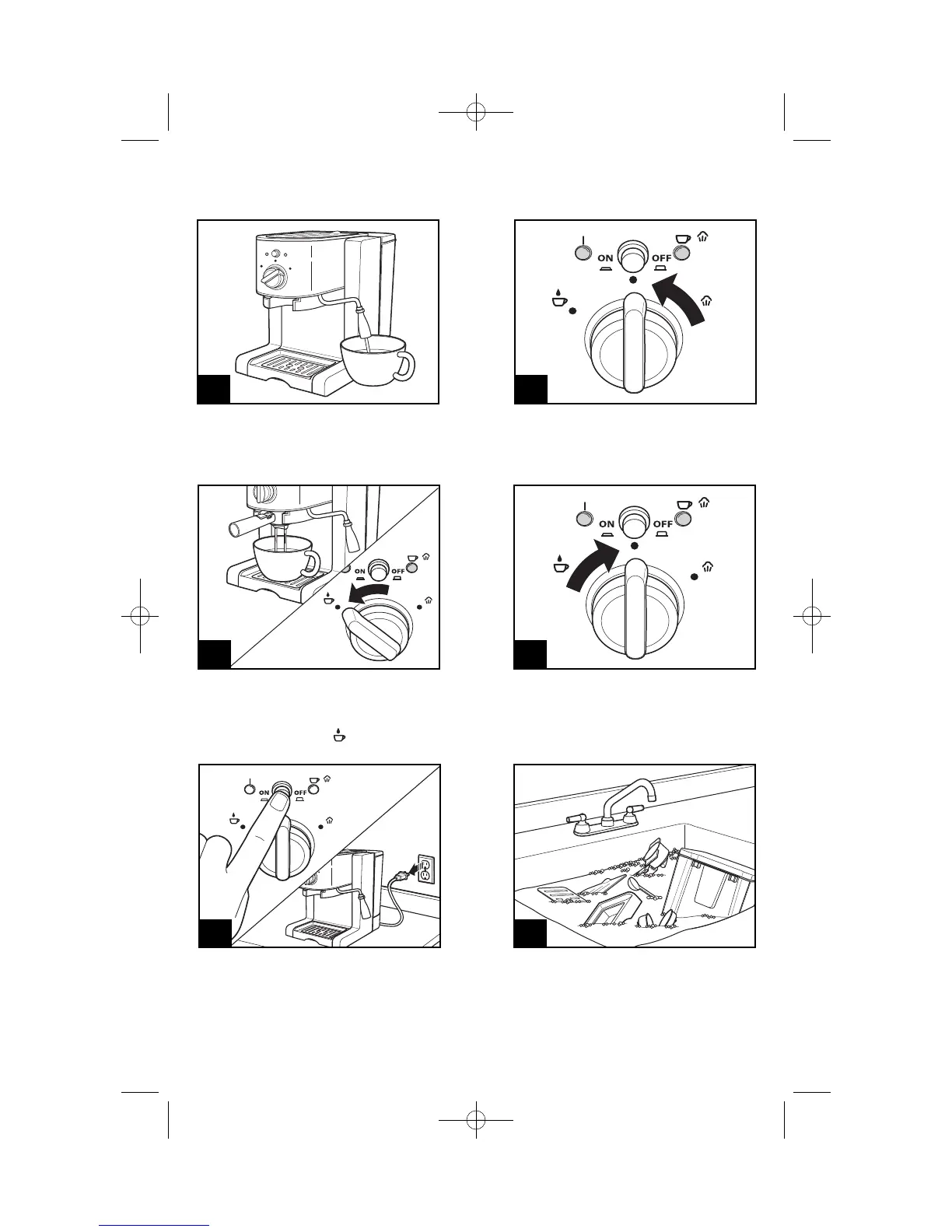 ON OFF

ON OFF

ON OFF

ON OFF