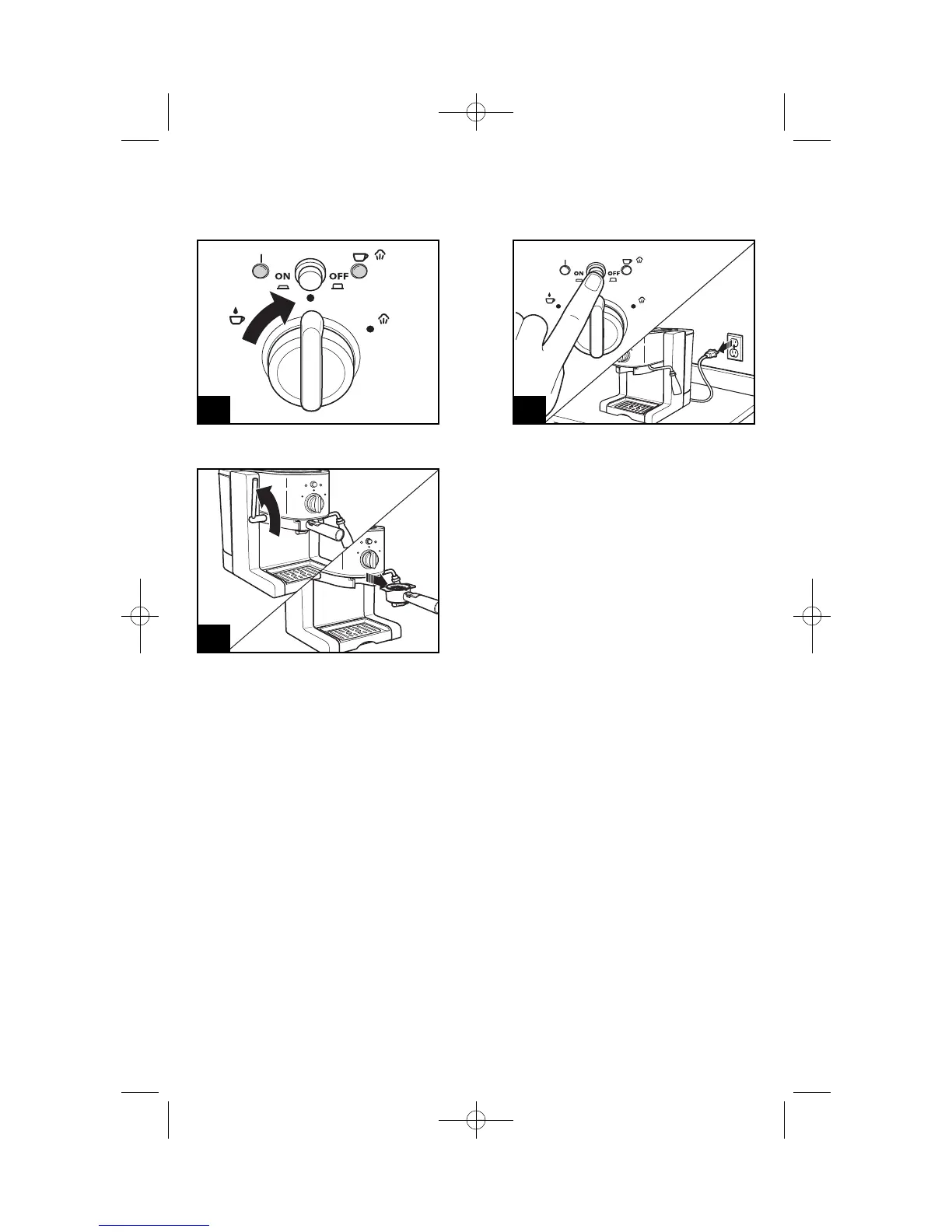 ON OFF

ON OFF