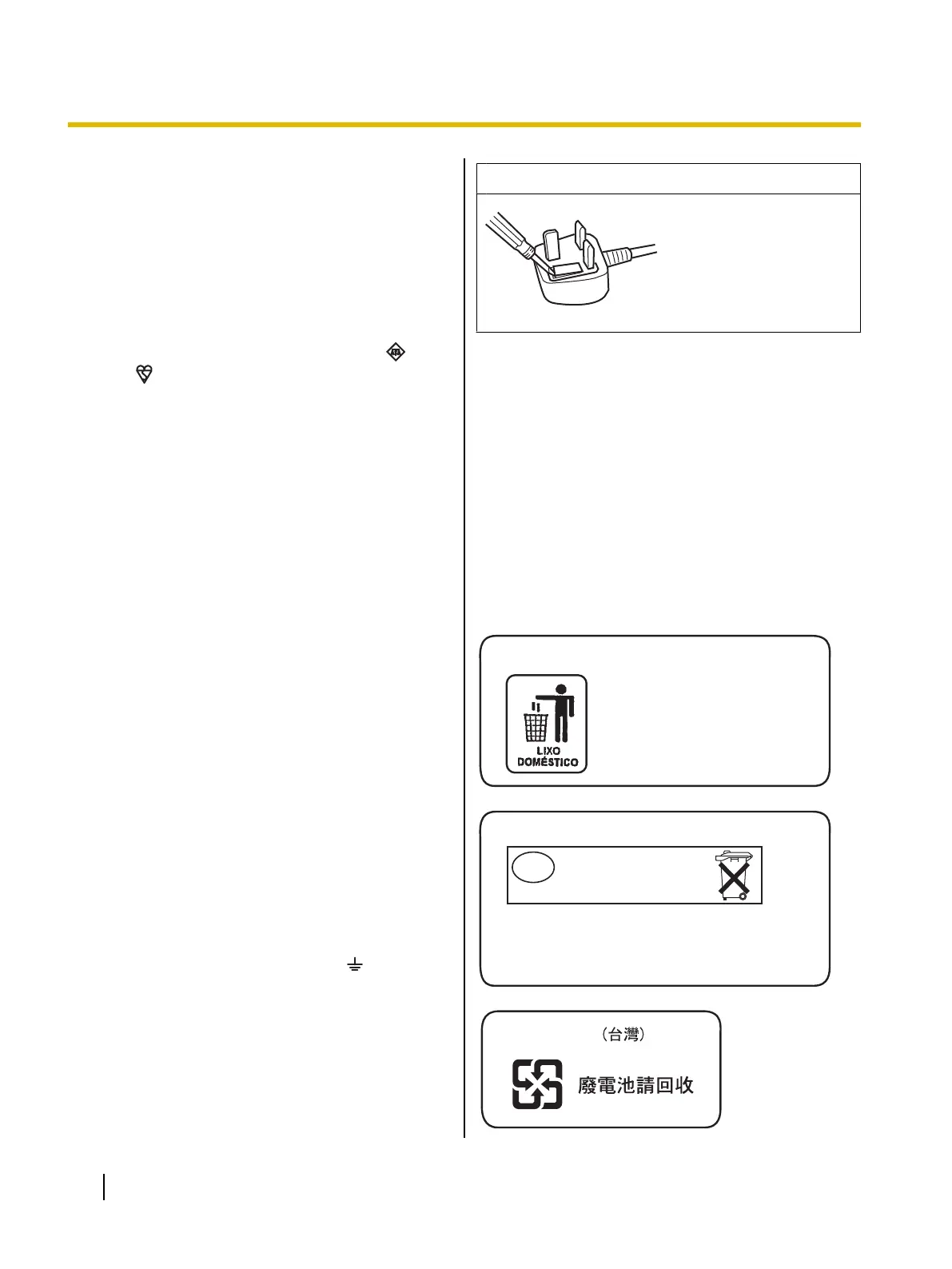 LIXO DOMÉSTICO

（台灣）

廢電池請回收