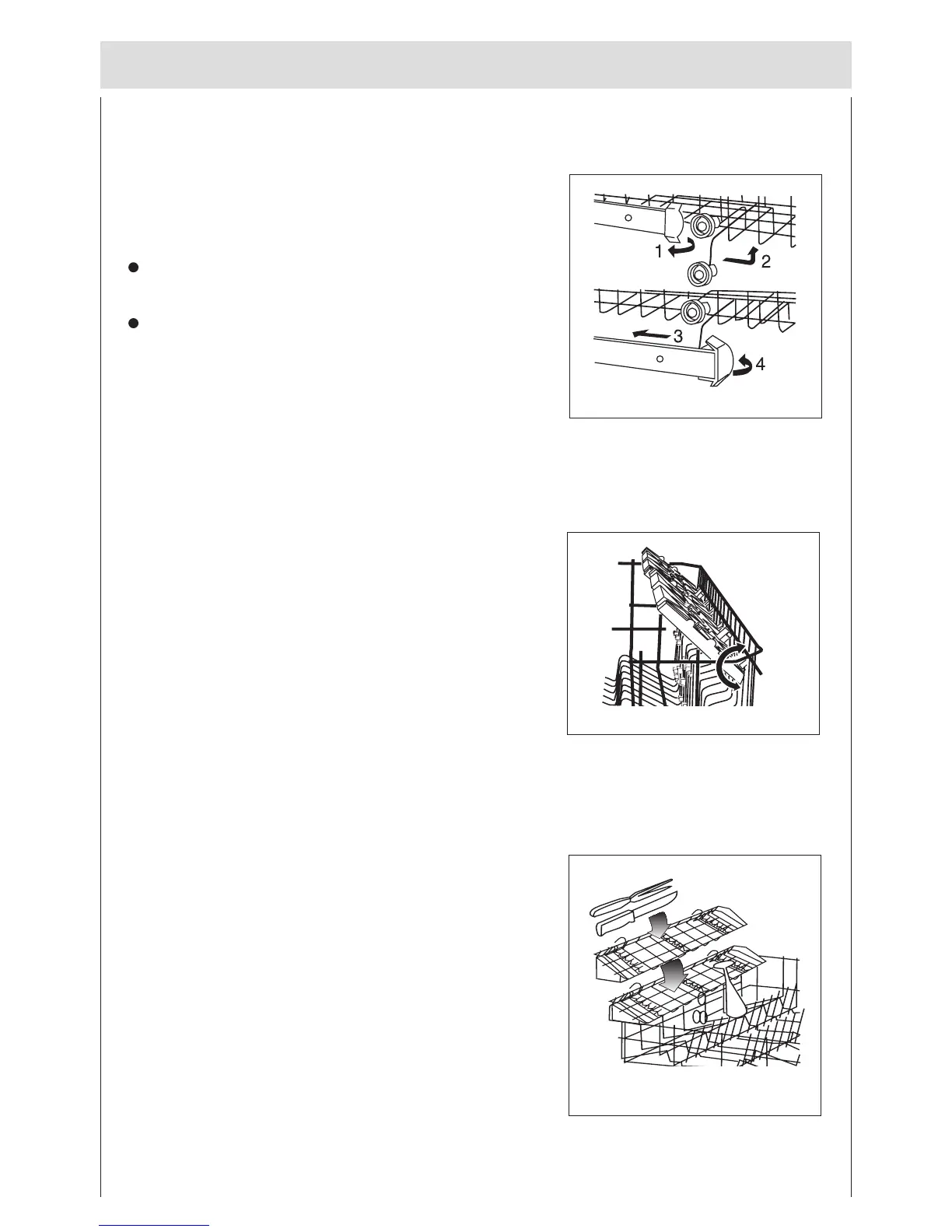 1
2
3
4