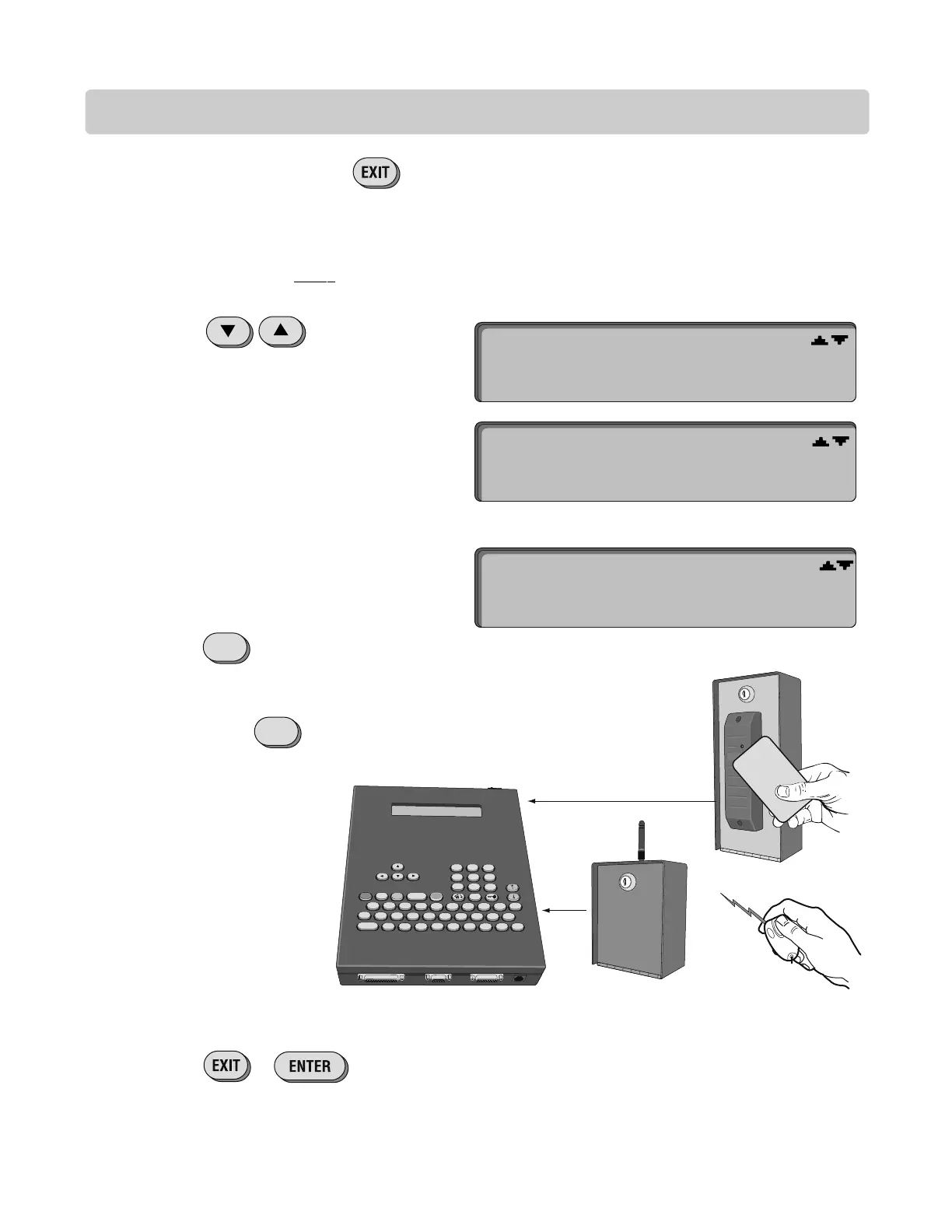 EXIT

EXIT ENTER