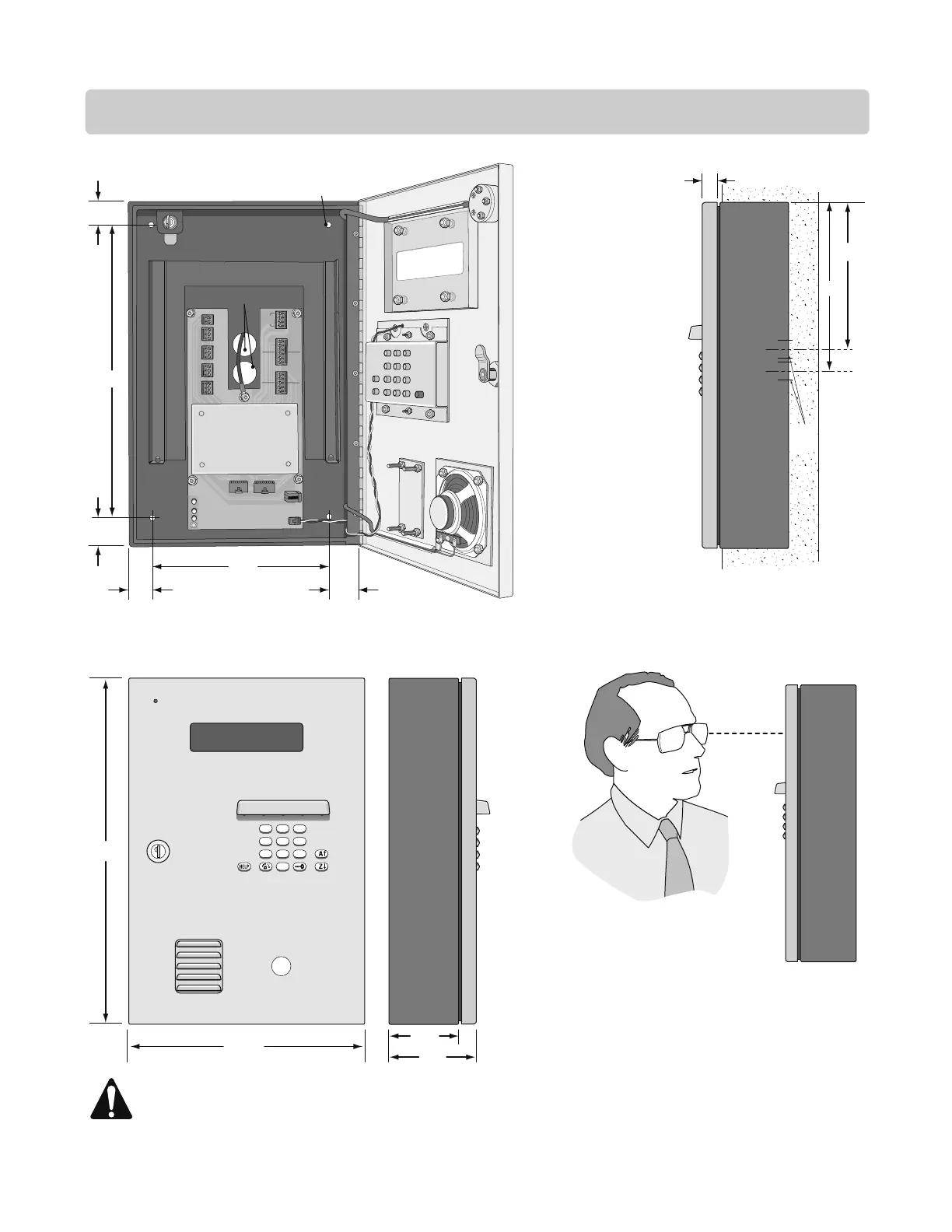 HELP
A↑
Z↓