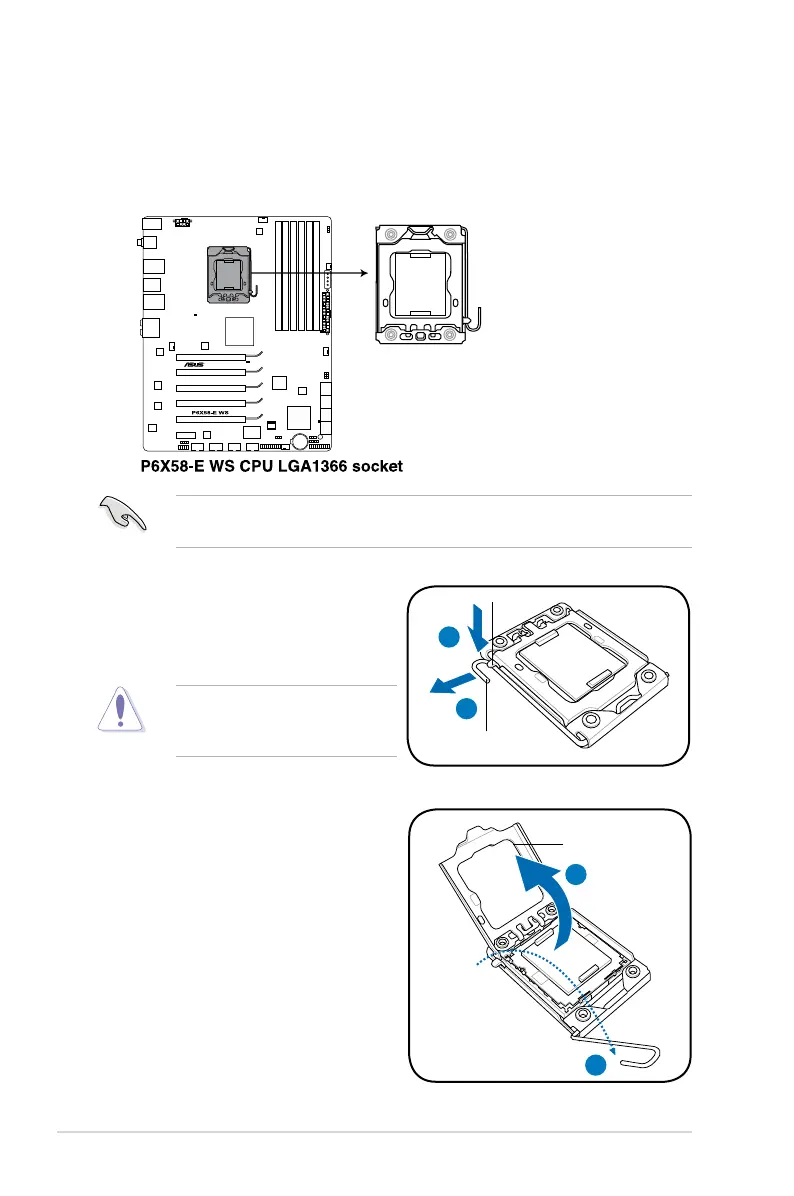 P6X58-E WS

P6X58-E WS CPU LGA1366 socket