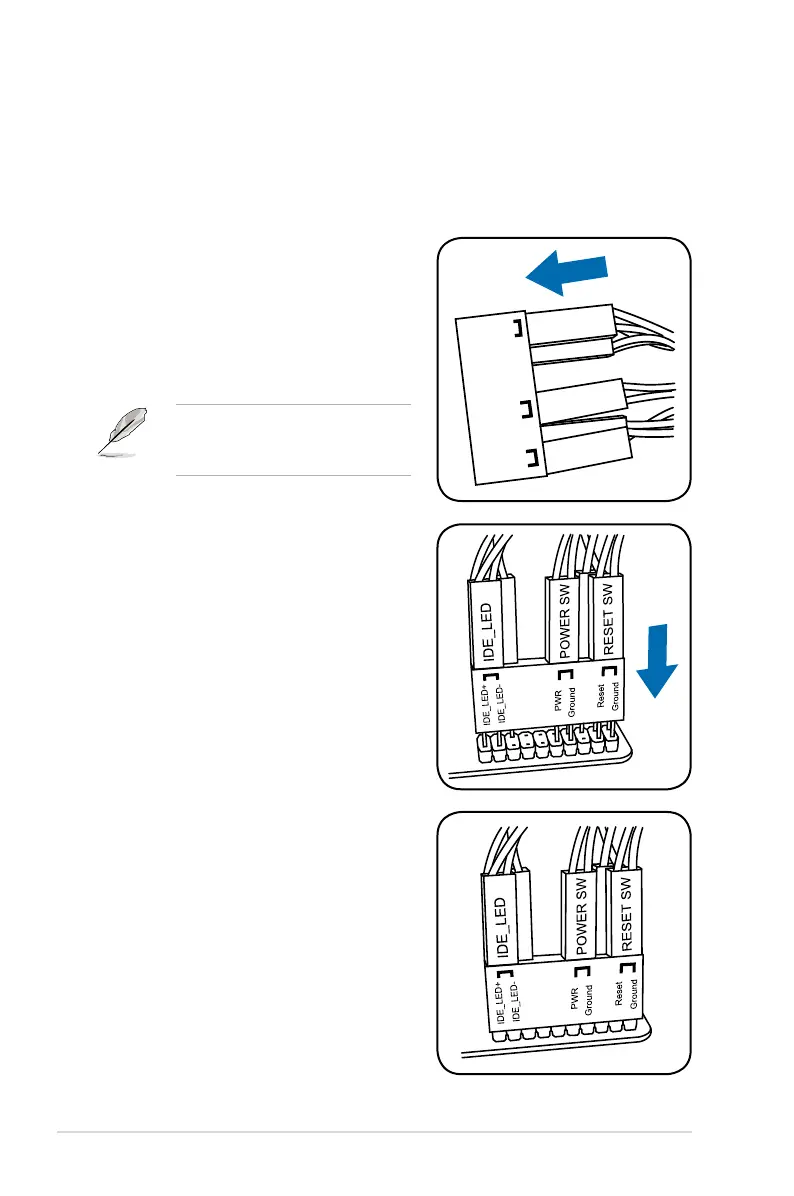 IDE_LED
POWER SW
RESET SW
IDE_LED+
IDE_LED-
PWR
Ground
Reset
Ground

IDE_LED
POWER SW
RESET SW
IDE_LED+
IDE_LED-
PWR
Ground
Reset
Ground