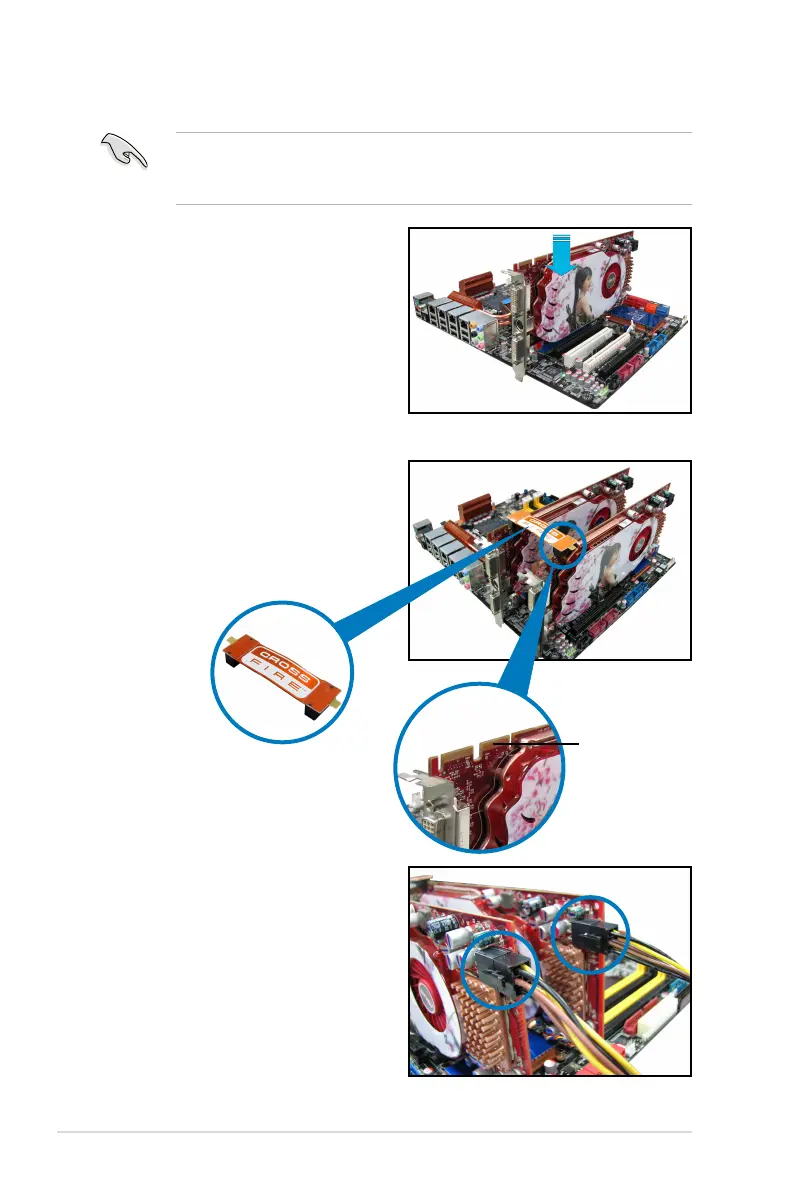 CROSS
FIRE