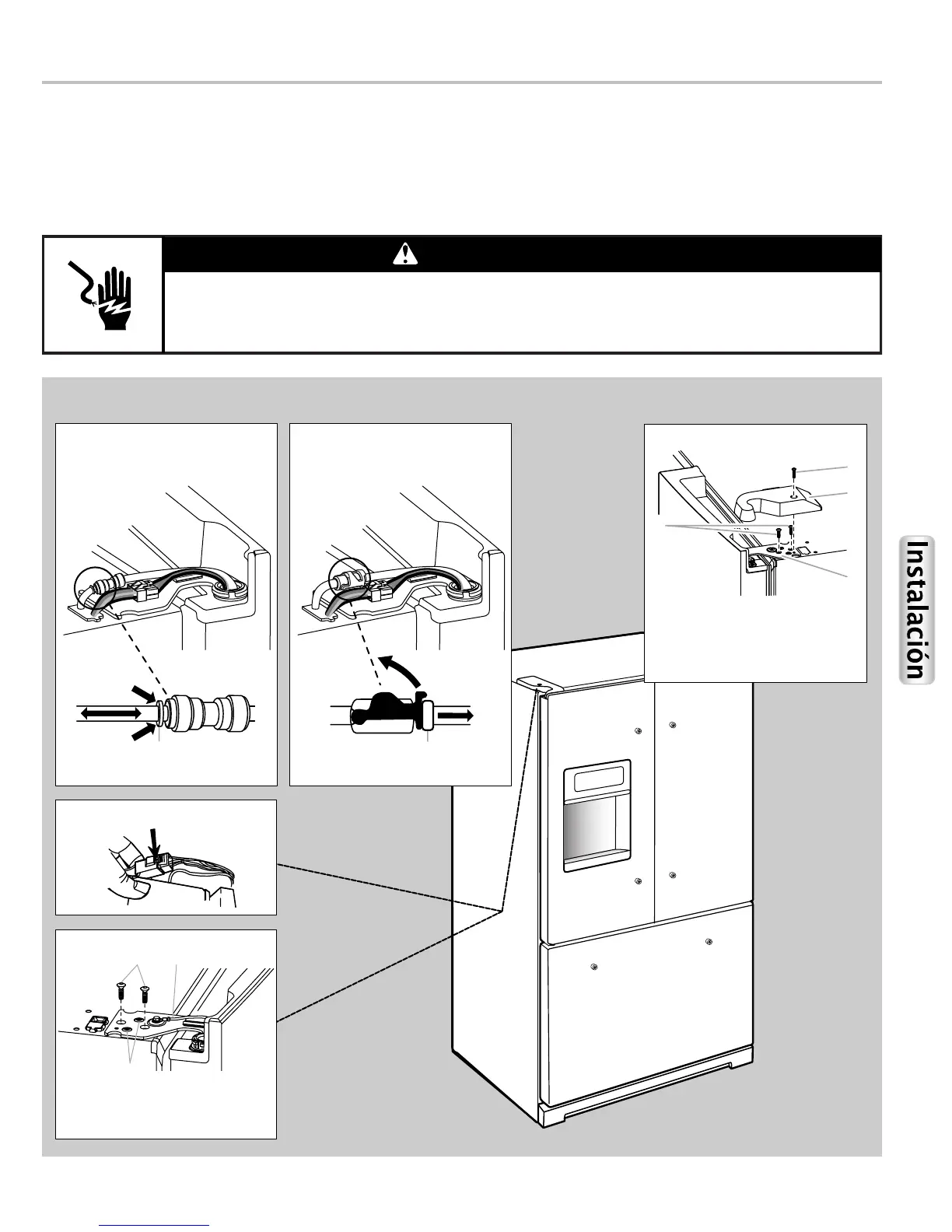 Instalación