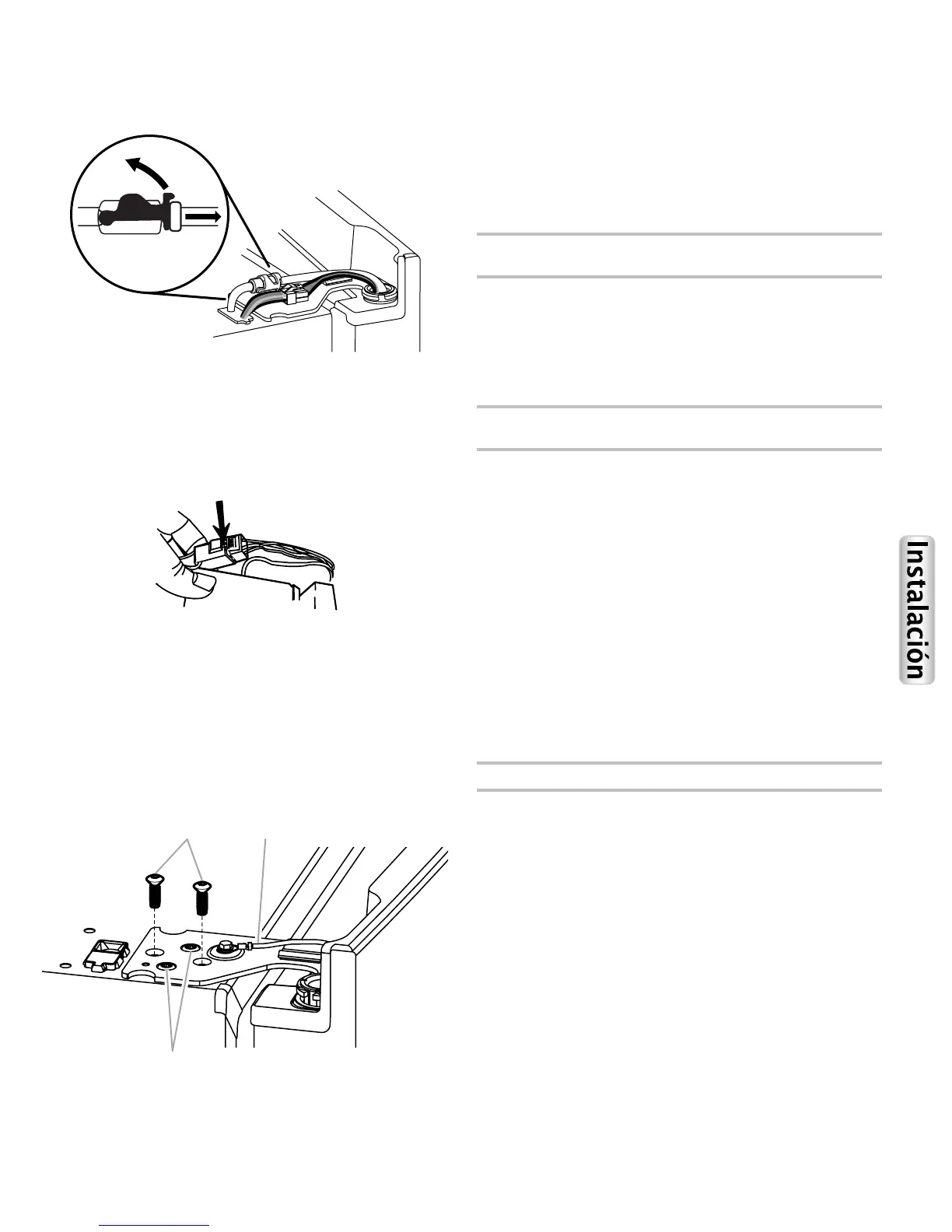 Instalación