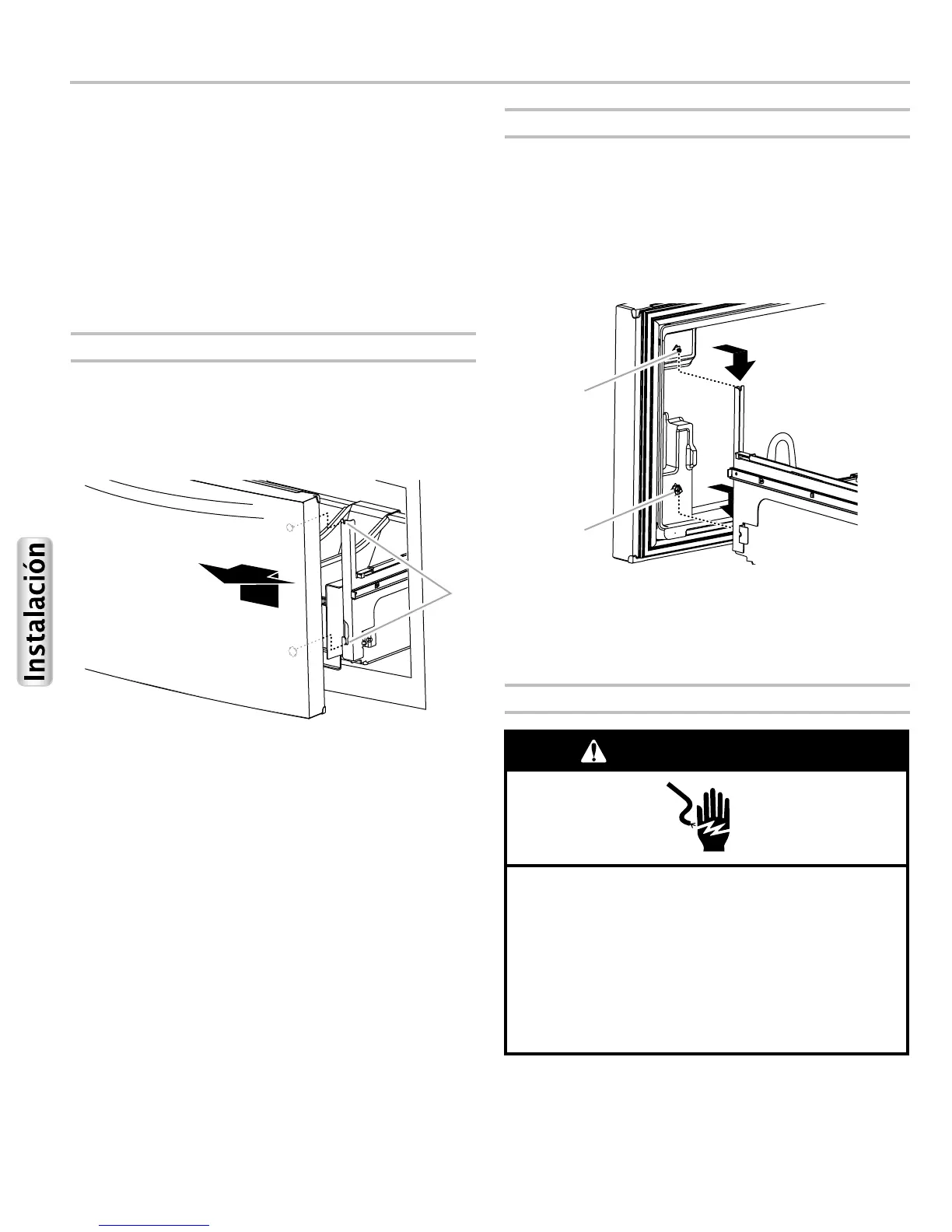 Instalación