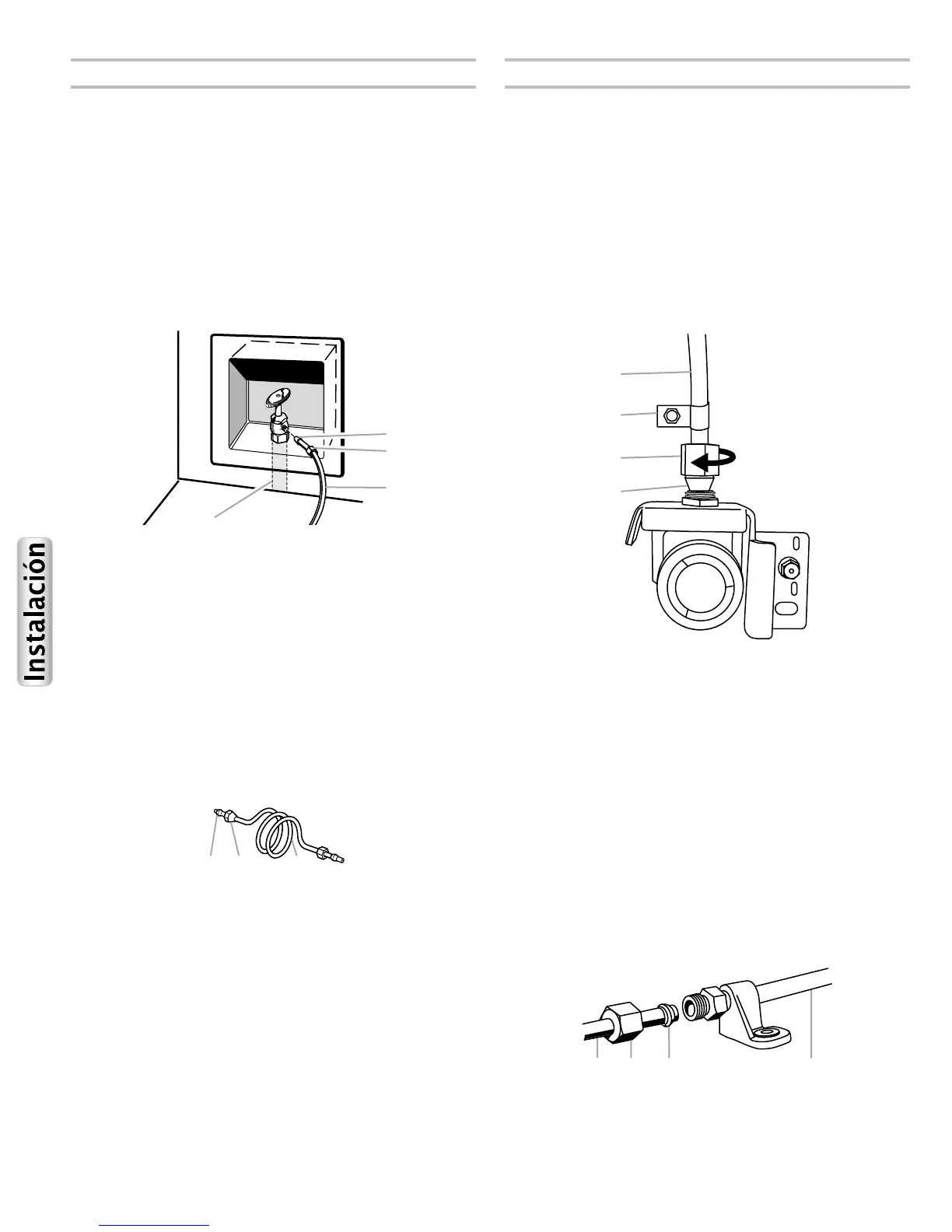 Instalación