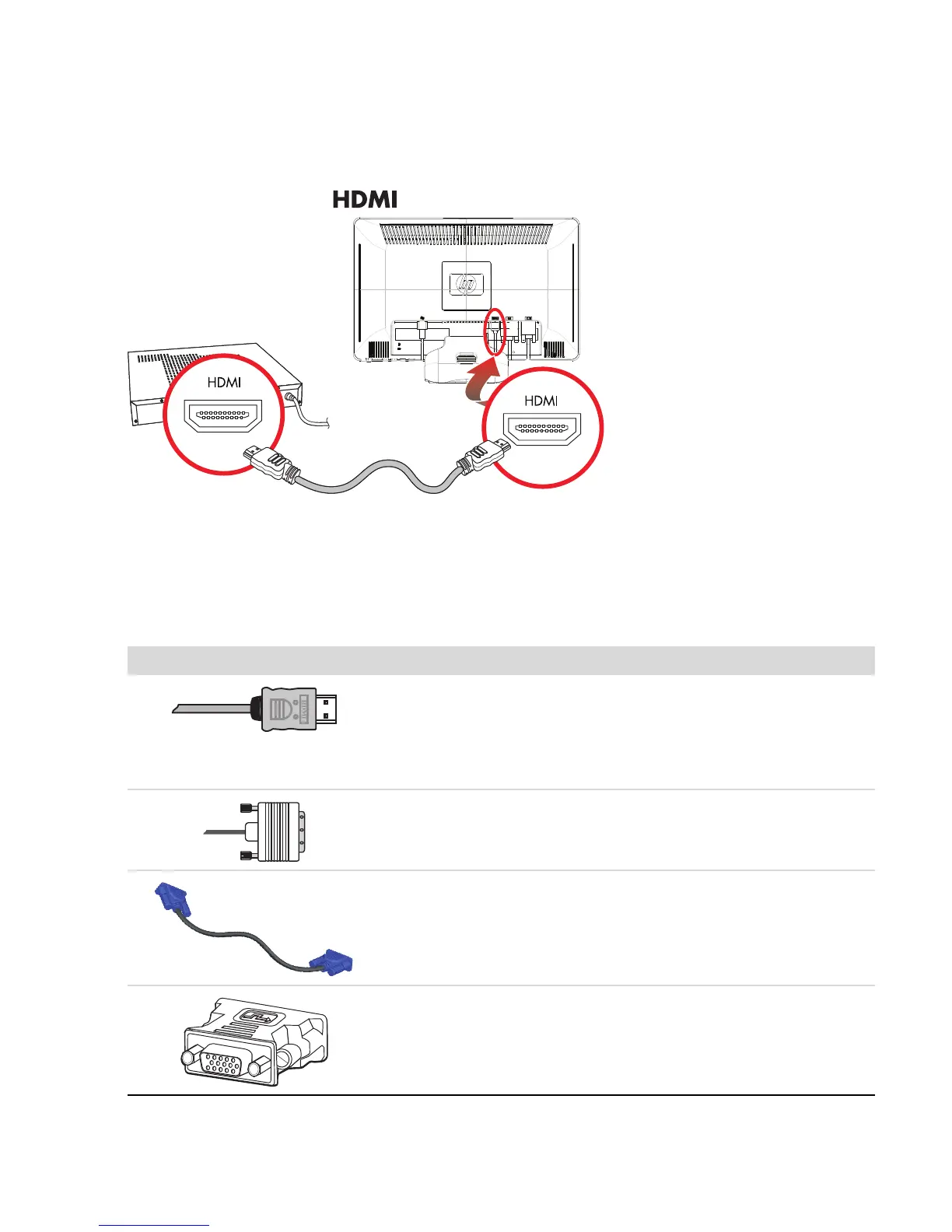 HDMI

HDMI

HDMI