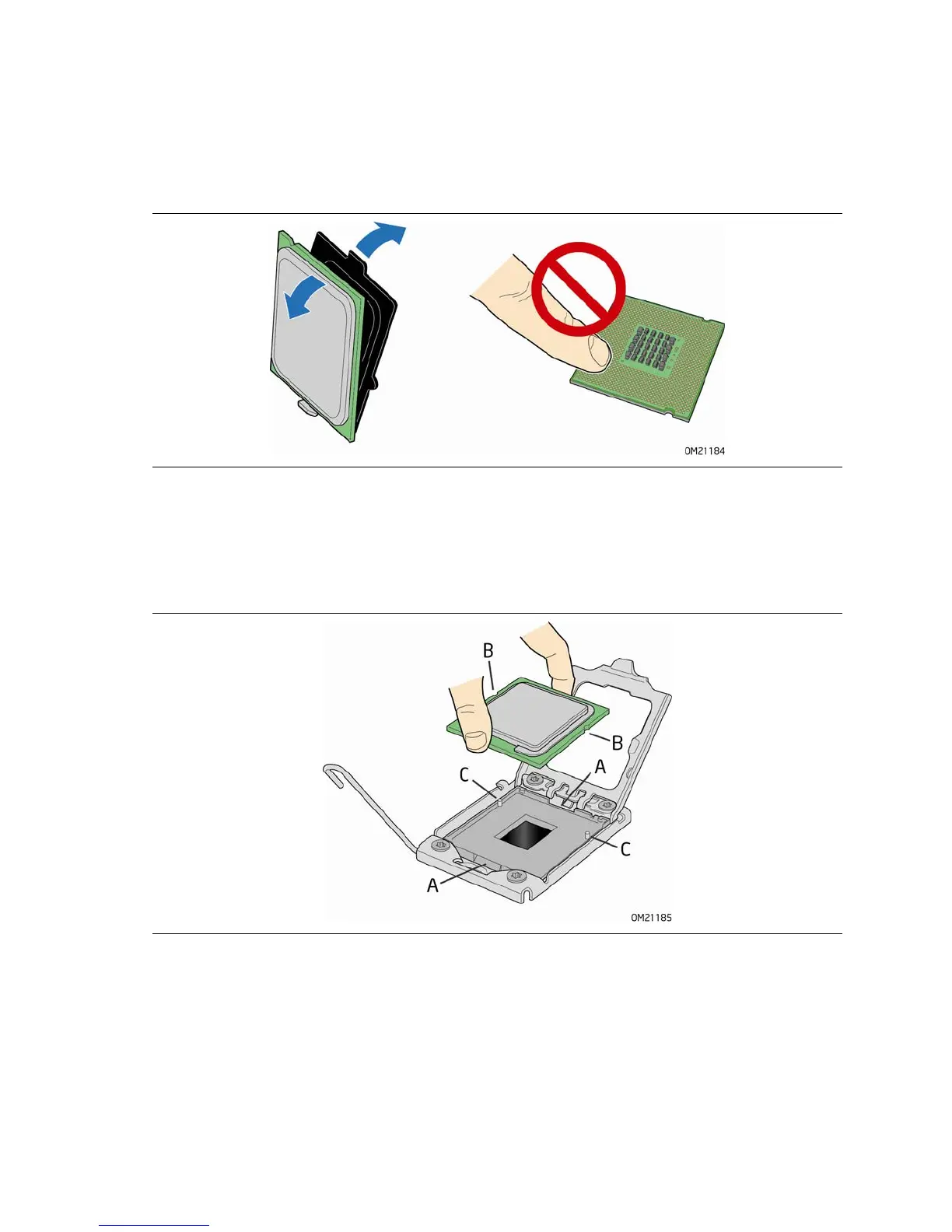 OM21184

B
B
C
A
C
A
OM21185