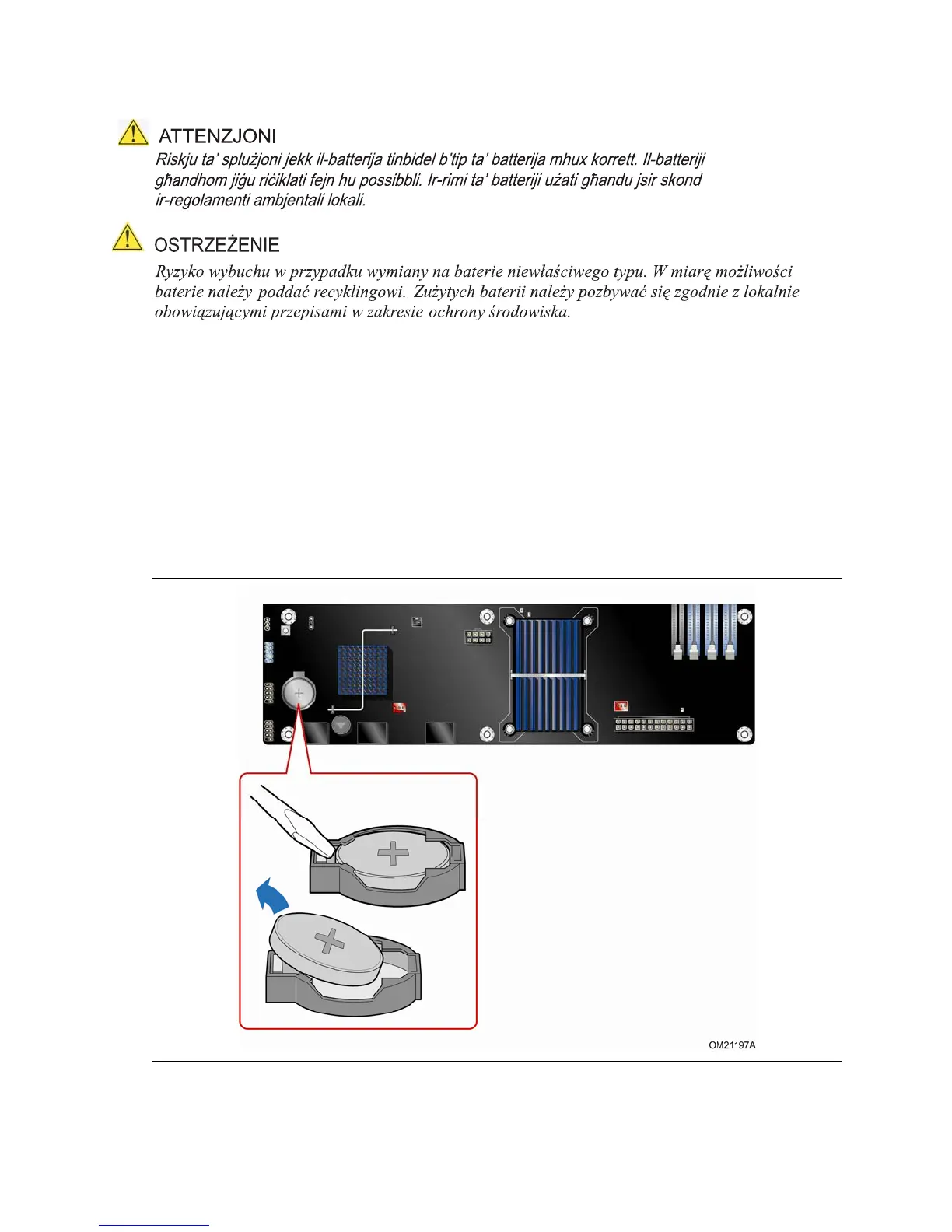 ATTENZJONI

Riskju ta' splużjoni jekk il-batterija tinbidel b'tip ta' batterija mhux korrett. Il-batteriji għandhom jiġu riċiklati fejn hu possibbli. Ir-rimi ta' batteriji użati għandu jsir skond ir-regolamenti ambjentali lokali.

OSTRZEŻENIE

Ryzyko wybuchu w przypadku wymiany na baterie niewłaściwego typu. W miarę możliwości baterie należy poddać recyklingowi. Zużytych baterii należy pozbywać się zgodnie z lokalnie obowiązującymi przepisami w zakresie ochrony środowiska.

OM21197A