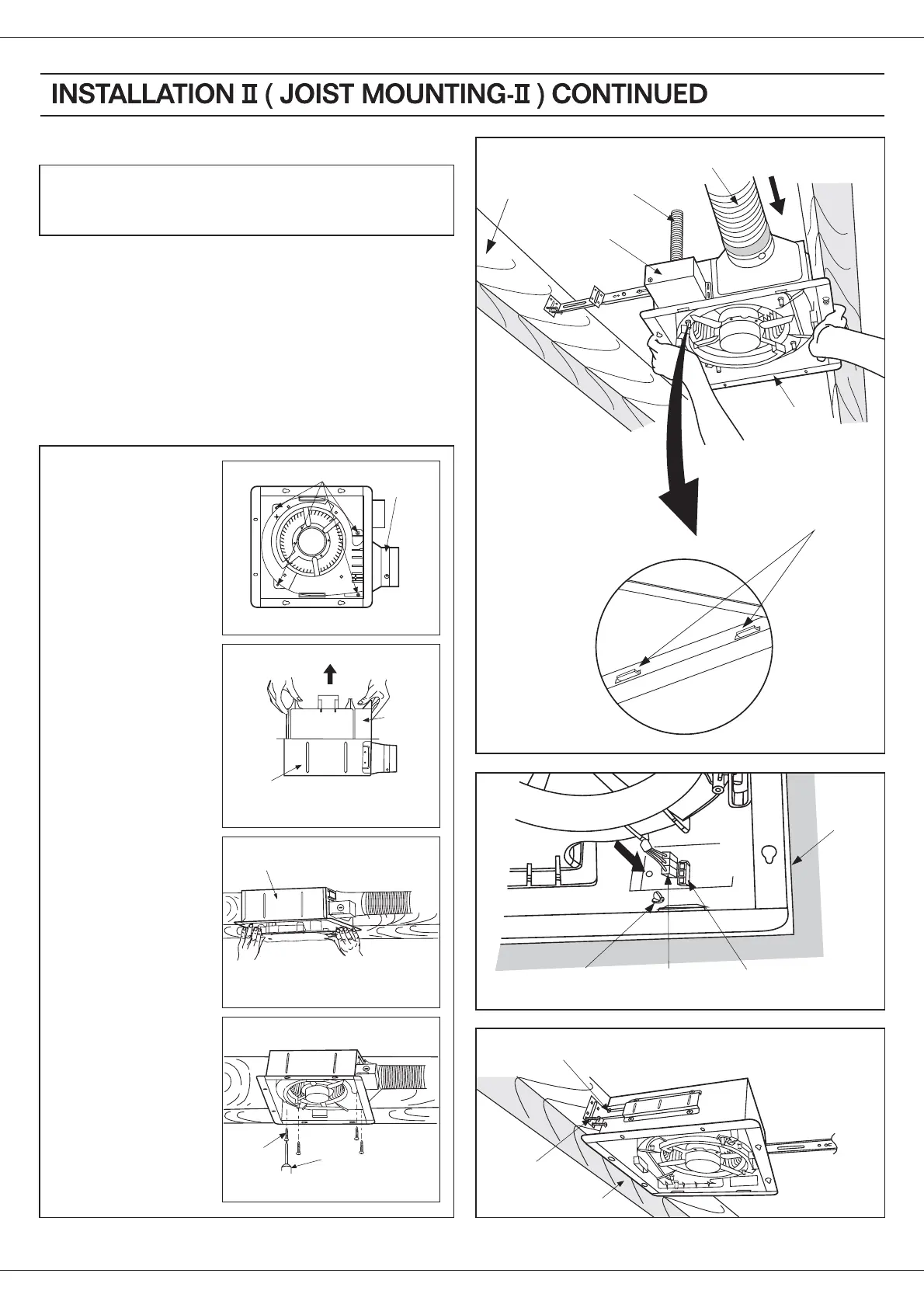 INSTALLATION Ⅱ ( JOIST MOUNTING-Ⅱ ) CONTINUED