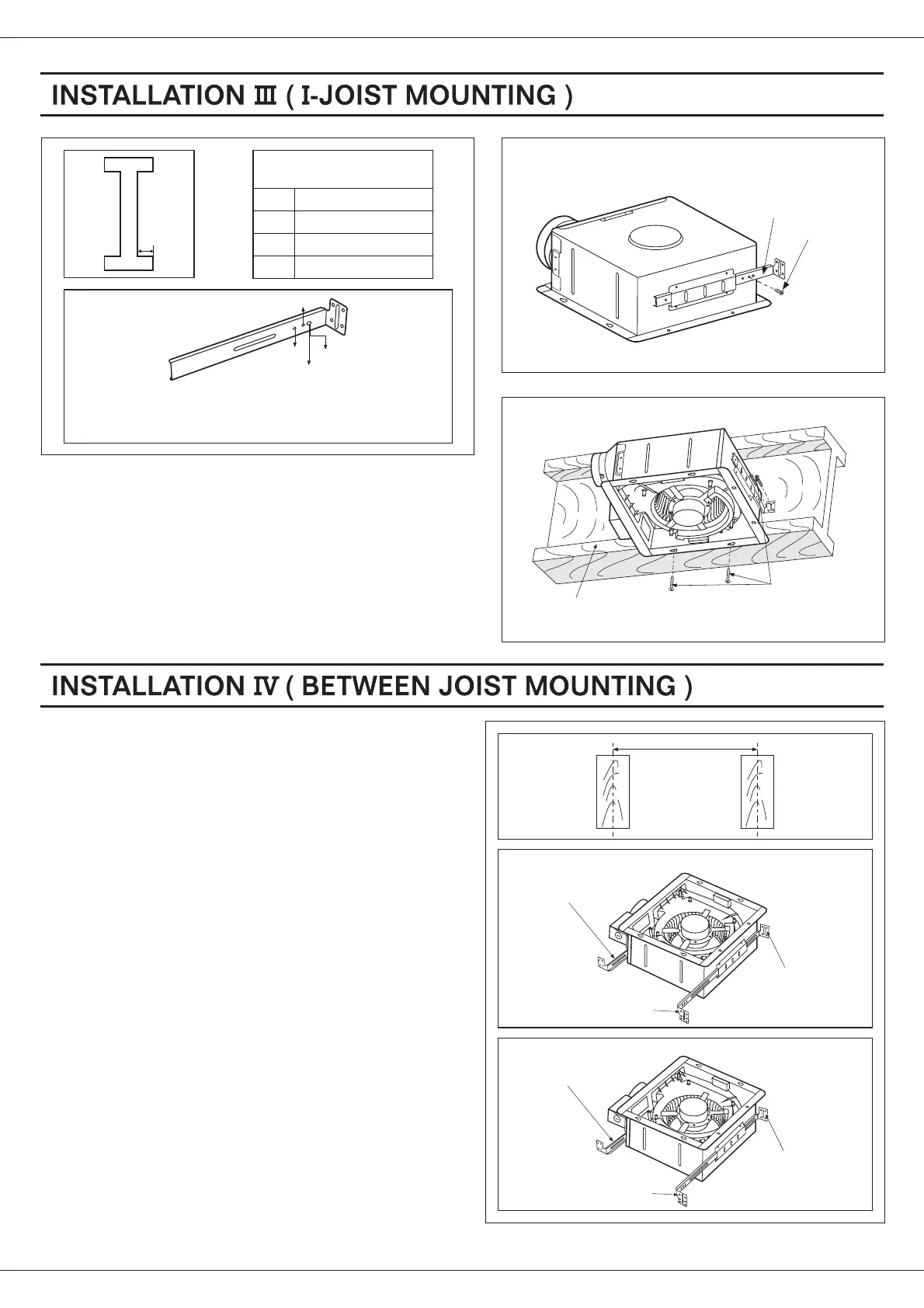 INSTALLATION Ⅲ ( I-JOIST MOUNTING )

INSTALLATION Ⅳ ( BETWEEN JOIST MOUNTING )