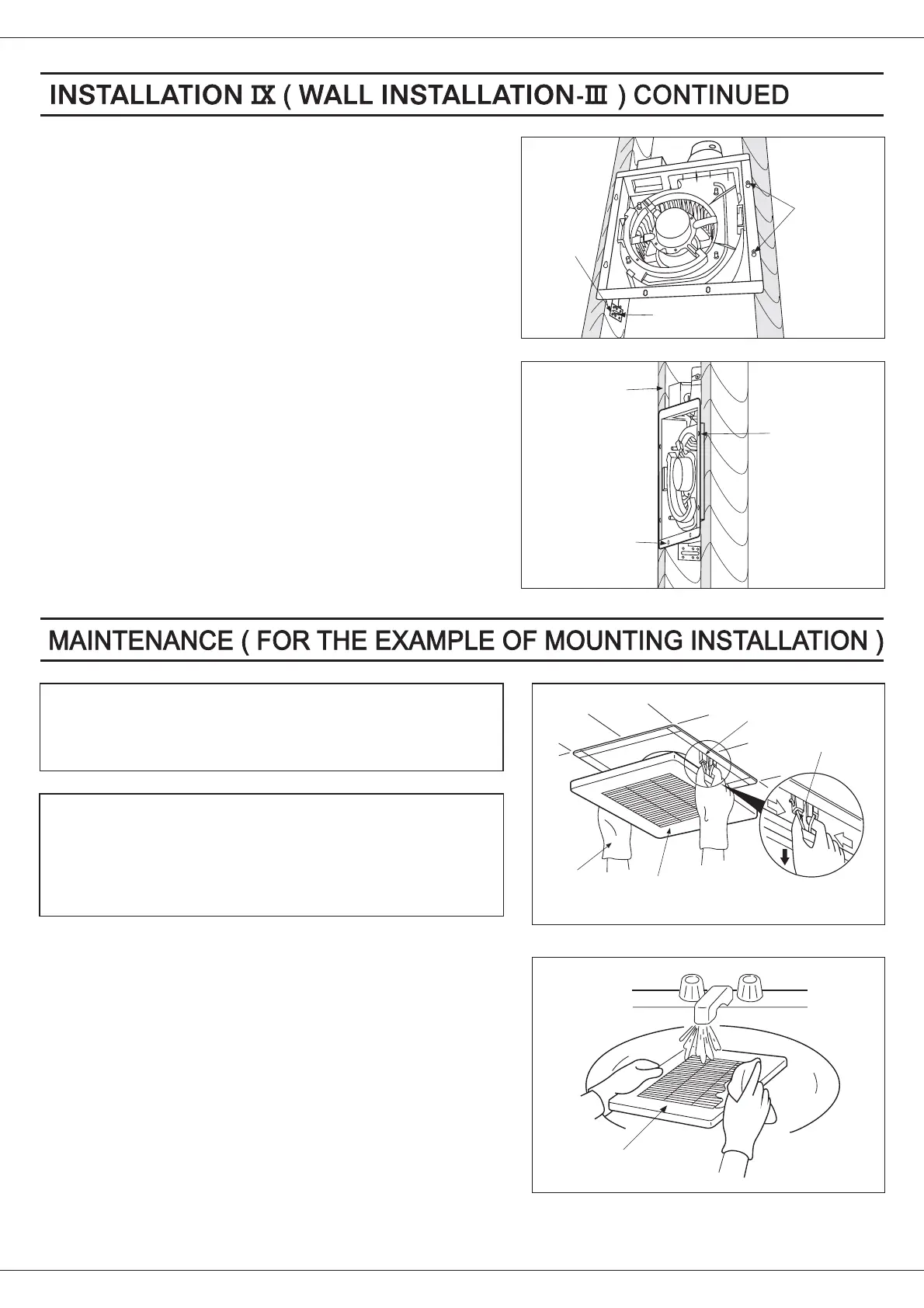 INSTALLATION Ⅸ ( WALL INSTALLATION-Ⅲ ) CONTINUED

MAINTENANCE ( FOR THE EXAMPLE OF MOUNTING INSTALLATION )