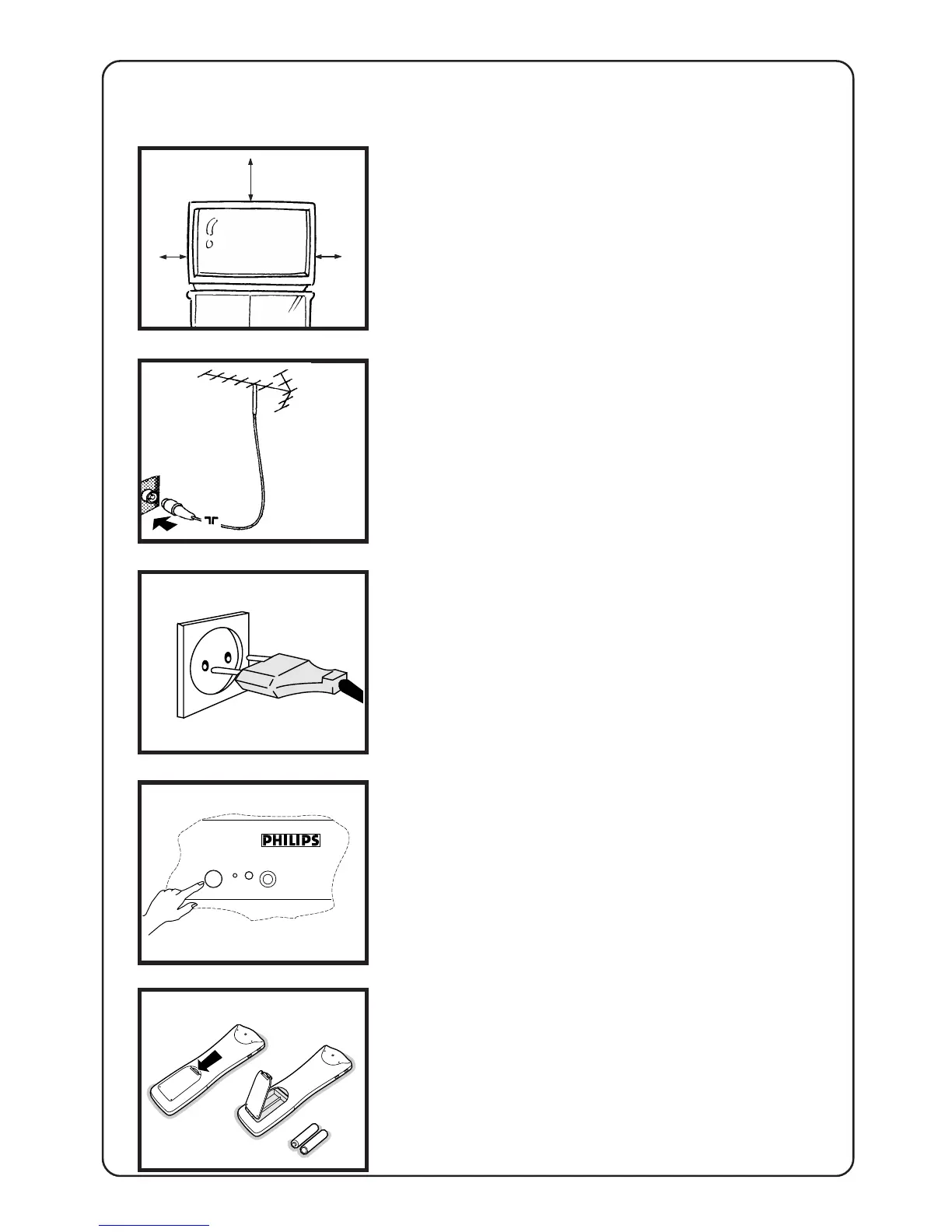 PHILIPS