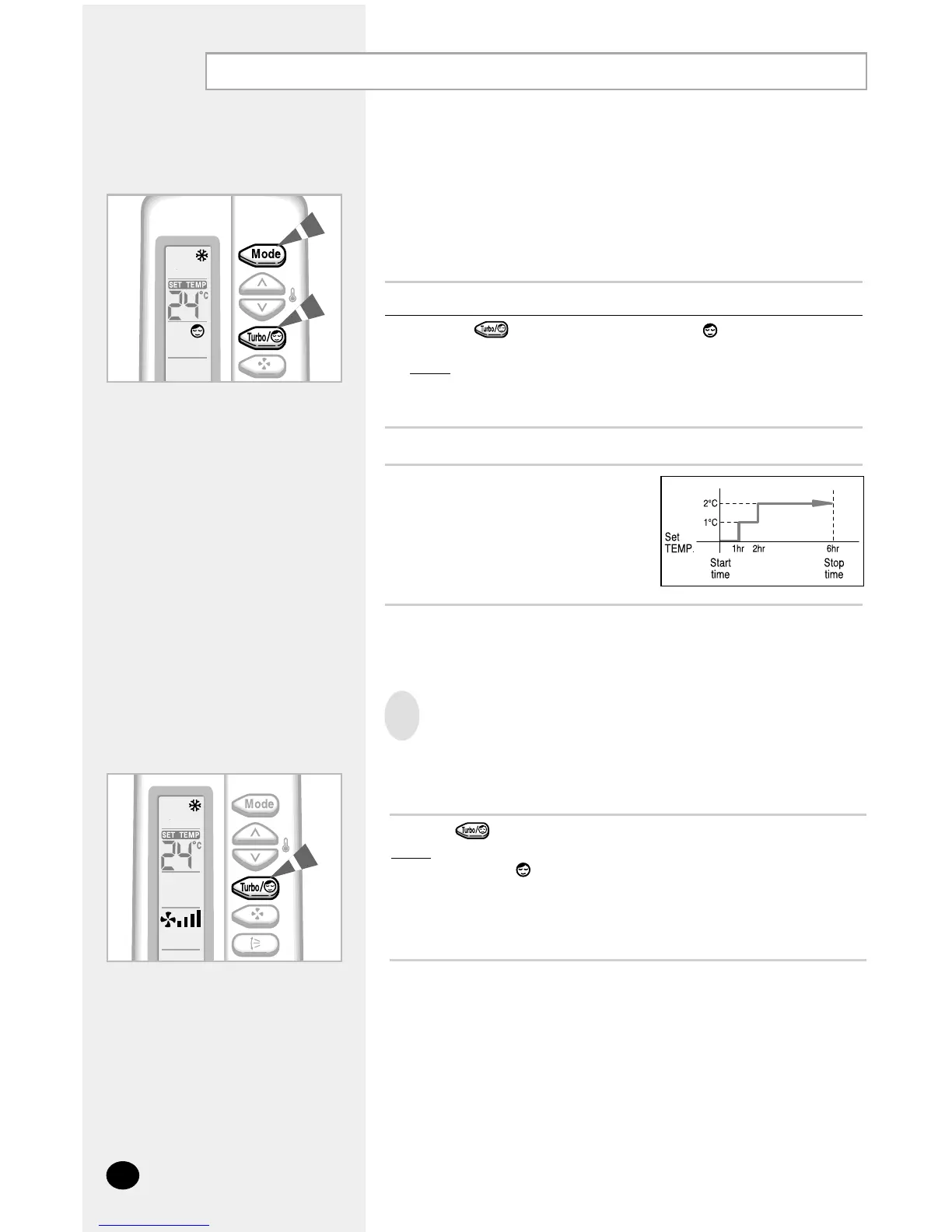 Mode

SET TEMP

24°C

Turbo/

2°C

1°C

Set TEMP.

1hr 2hr 6hr

Start time

Stop time

Mode

SET TEMP

24°C

Turbo/