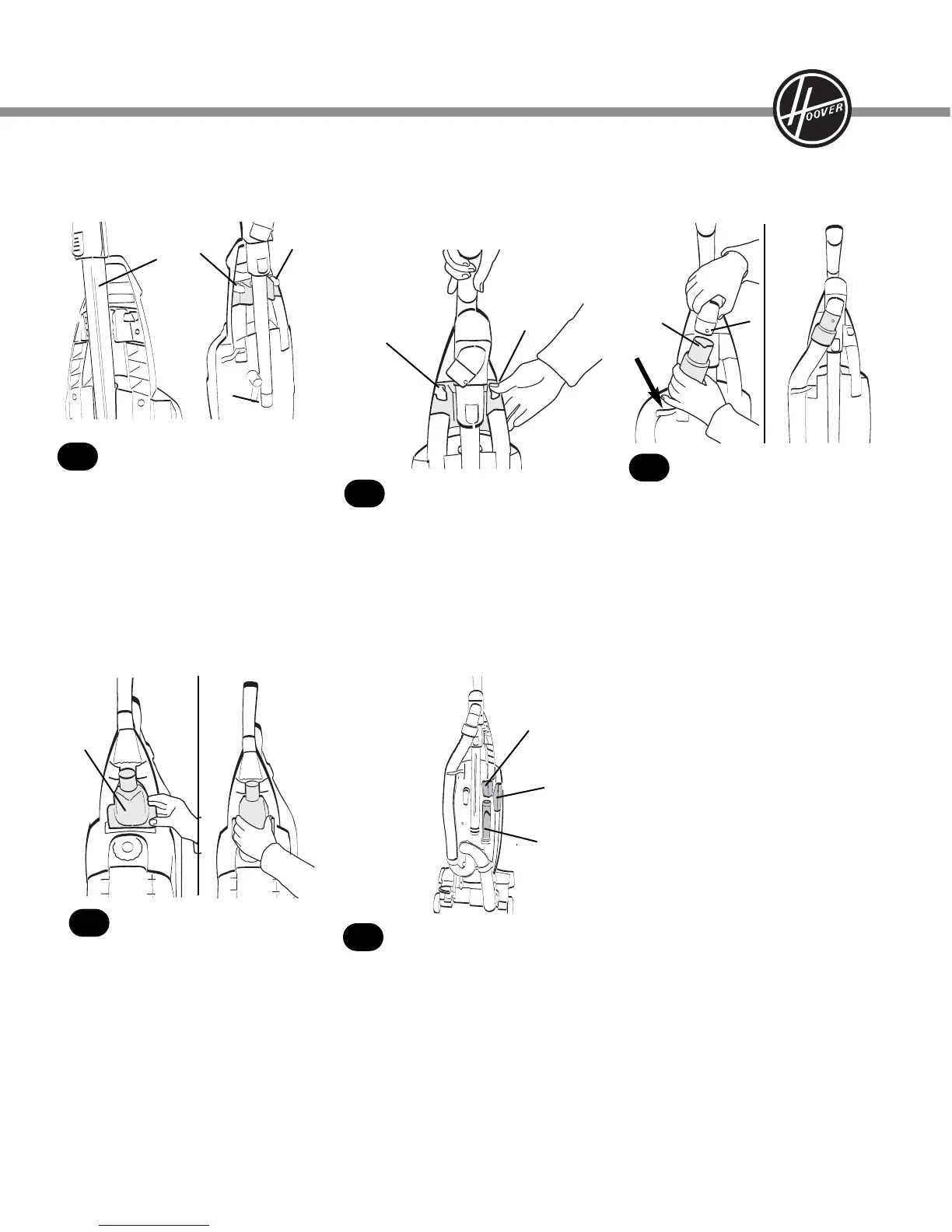 HOOVER