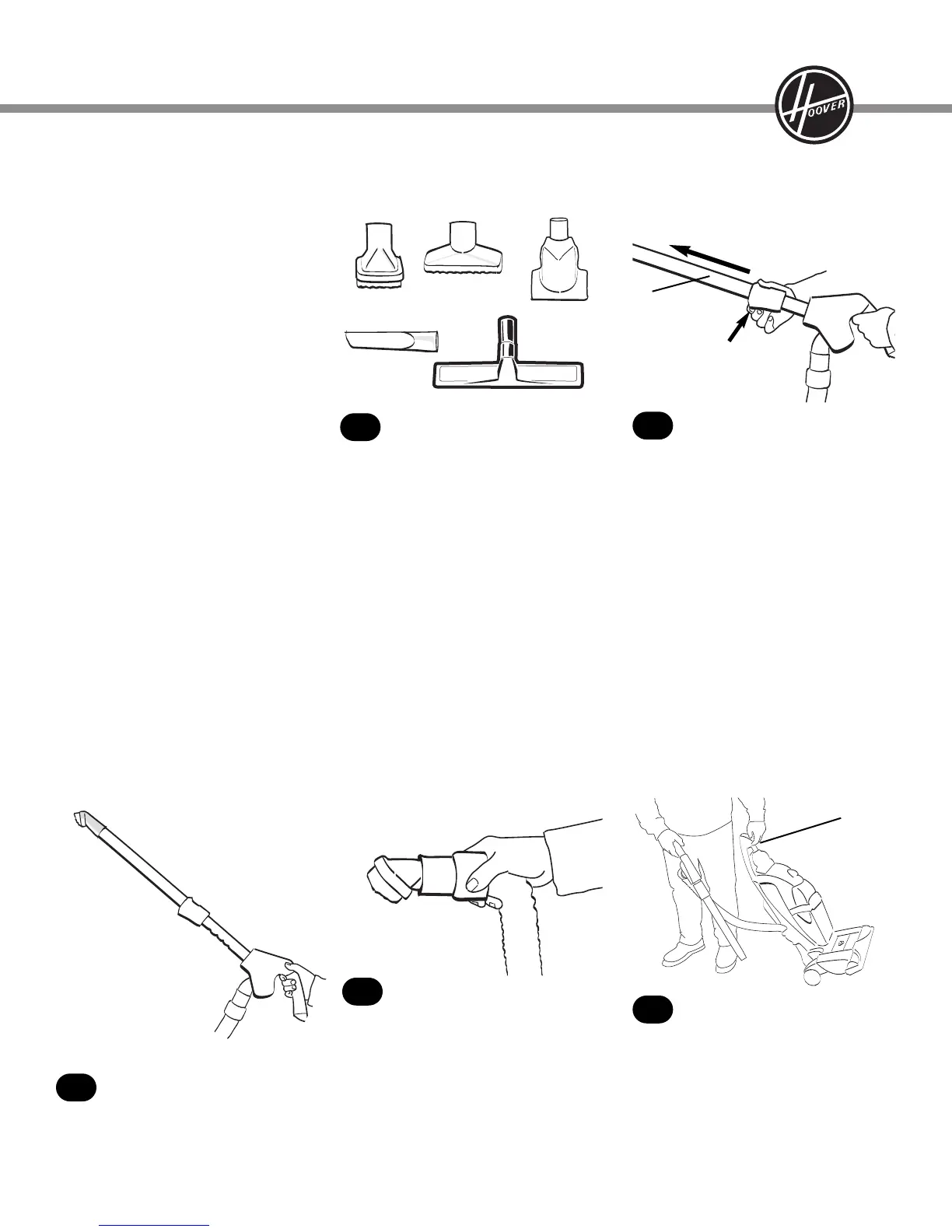 HOOVER