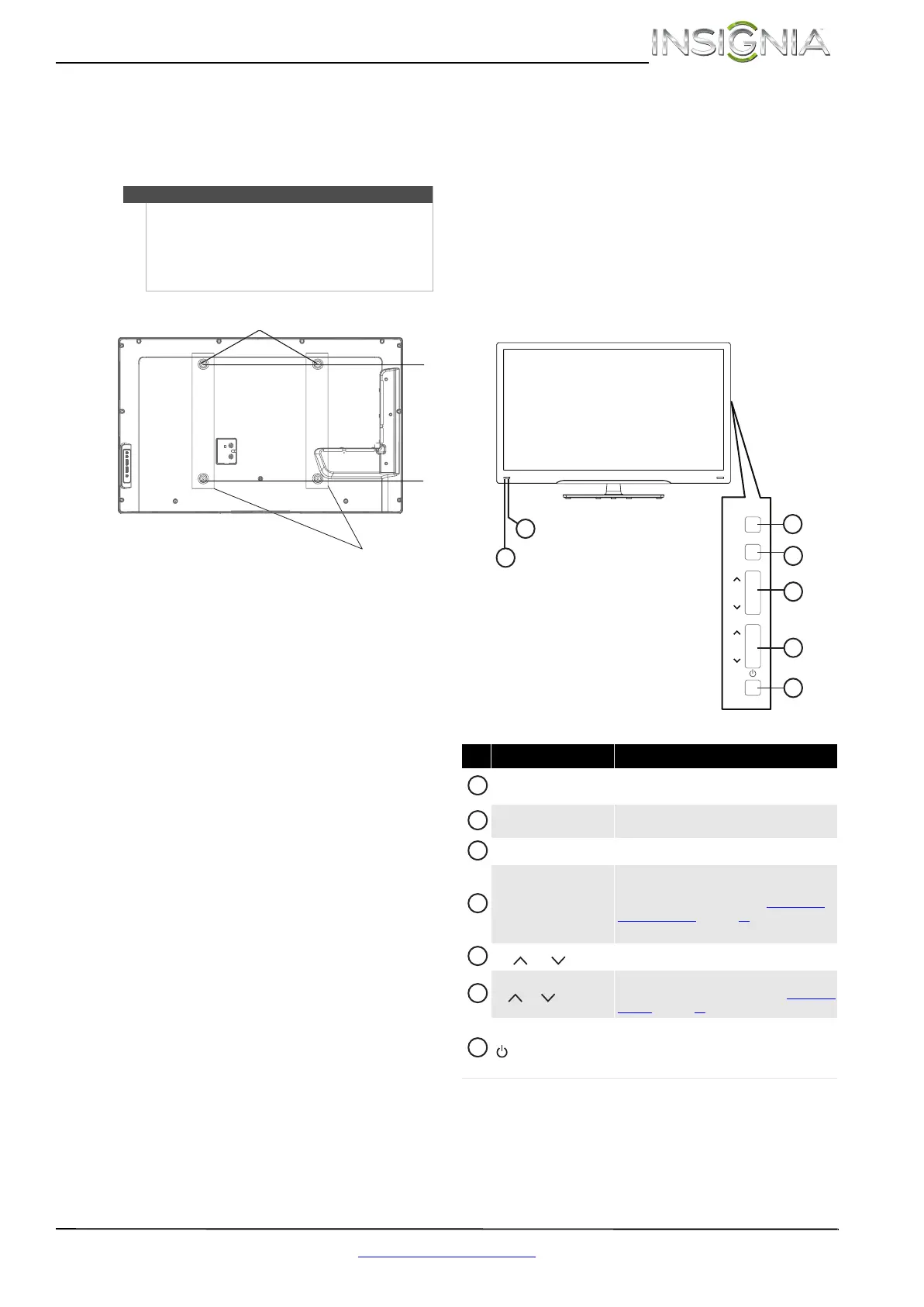 INSIGNIA